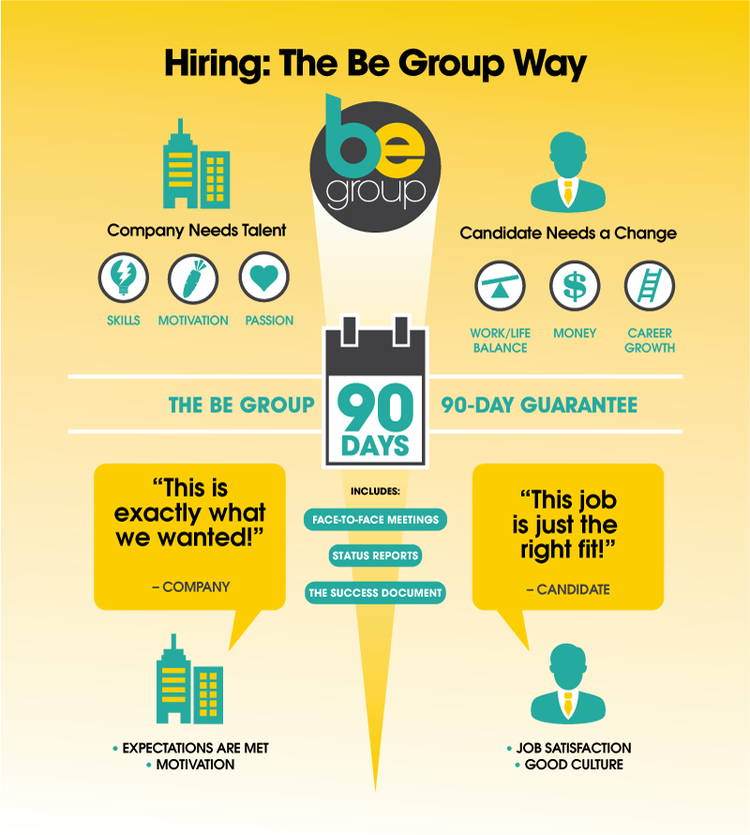 Hiring: The Be Group Way

be group

Company Needs Talent

SKILLS MOTIVATION PASSION

Candidate Needs a Change

WORK/LIFE BALANCE MONEY CAREER GROWTH

THE BE GROUP 90 DAYS 90-DAY GUARANTEE

"This is exactly what we wanted!"

– COMPANY

INCLUDES:

FACE-TO-FACE MEETINGS

STATUS REPORTS

THE SUCCESS DOCUMENT

"This job is just the right fit!"

– CANDIDATE

• EXPECTATIONS ARE MET
• MOTIVATION

• JOB SATISFACTION
• GOOD CULTURE