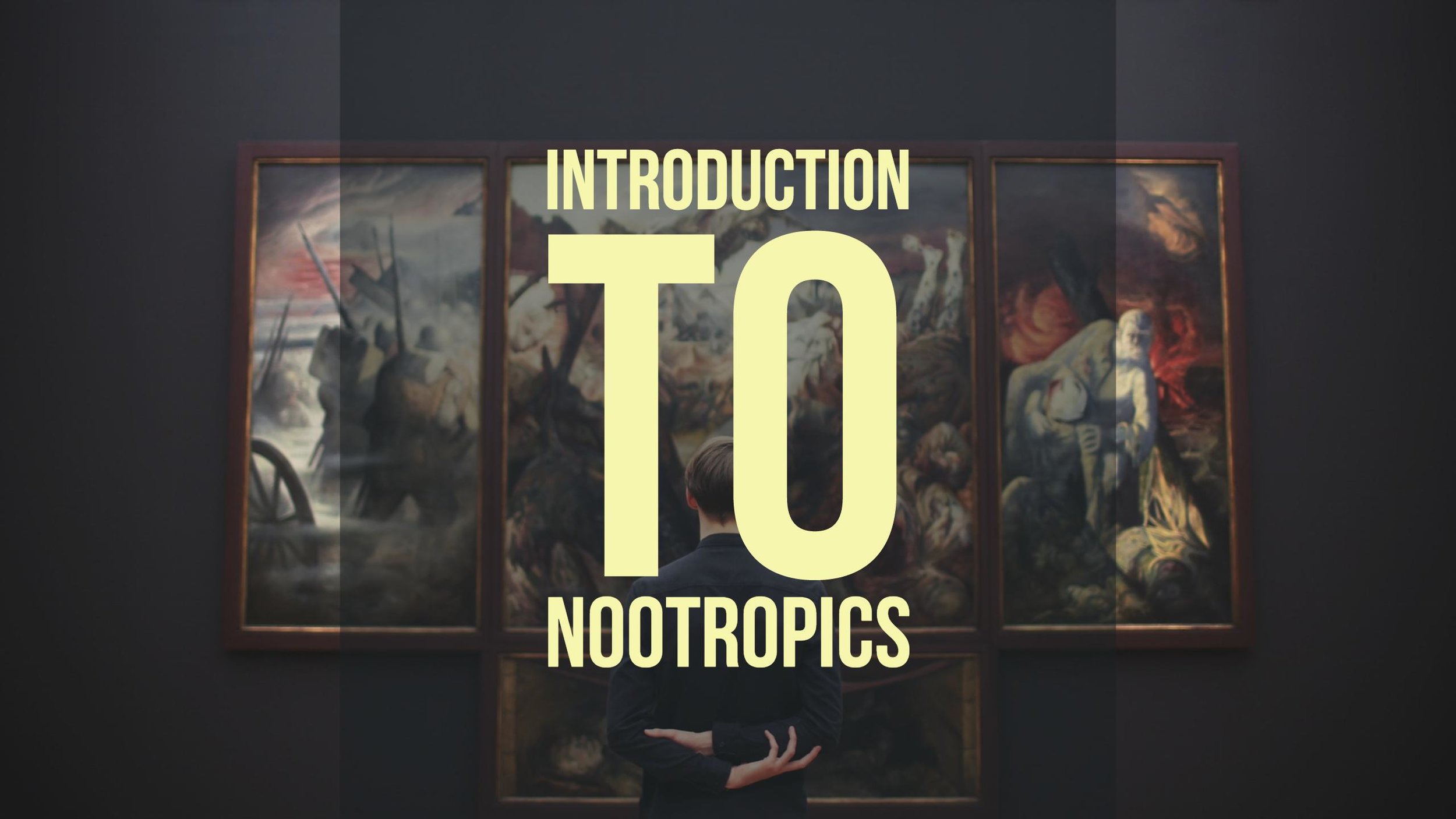 INTRODUCTION
TO
NOOTROPICS