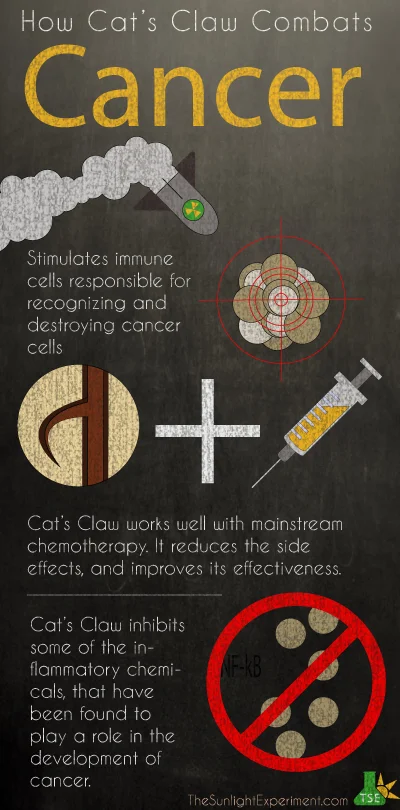 How Cat's Claw Combats

Cancer

Stimulates immune cells responsible for recognizing and destroying cancer cells

Cat's Claw works well with mainstream chemotherapy. It reduces the side effects, and improves its effectiveness.

Cat's Claw inhibits some of the inflammatory chemicals, that have been found to play a role in the development of cancer.

NF-kB

TheSunlightExperiment.com

TSE