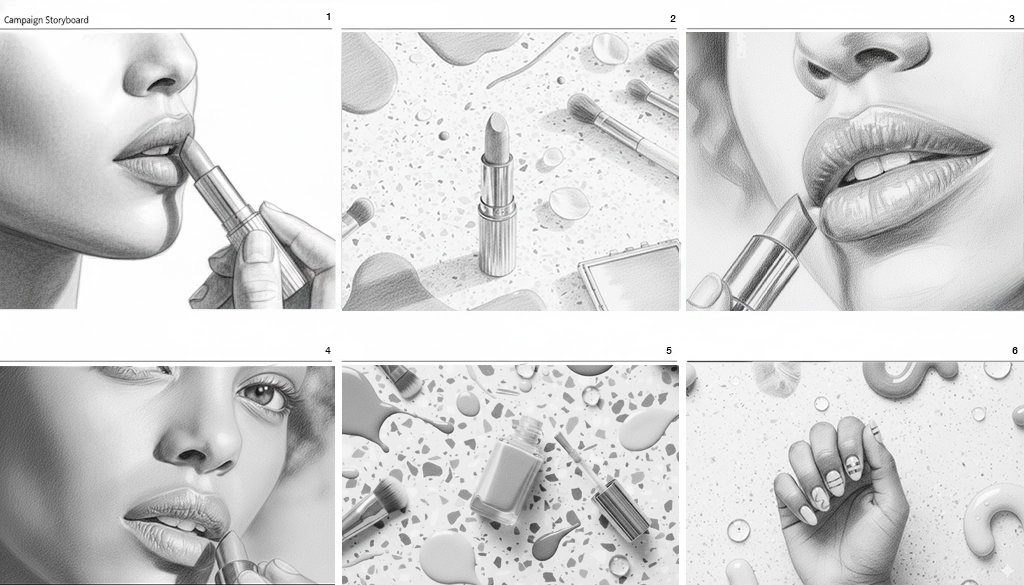 Campaign Storyboard

1

2

3

4

5

6