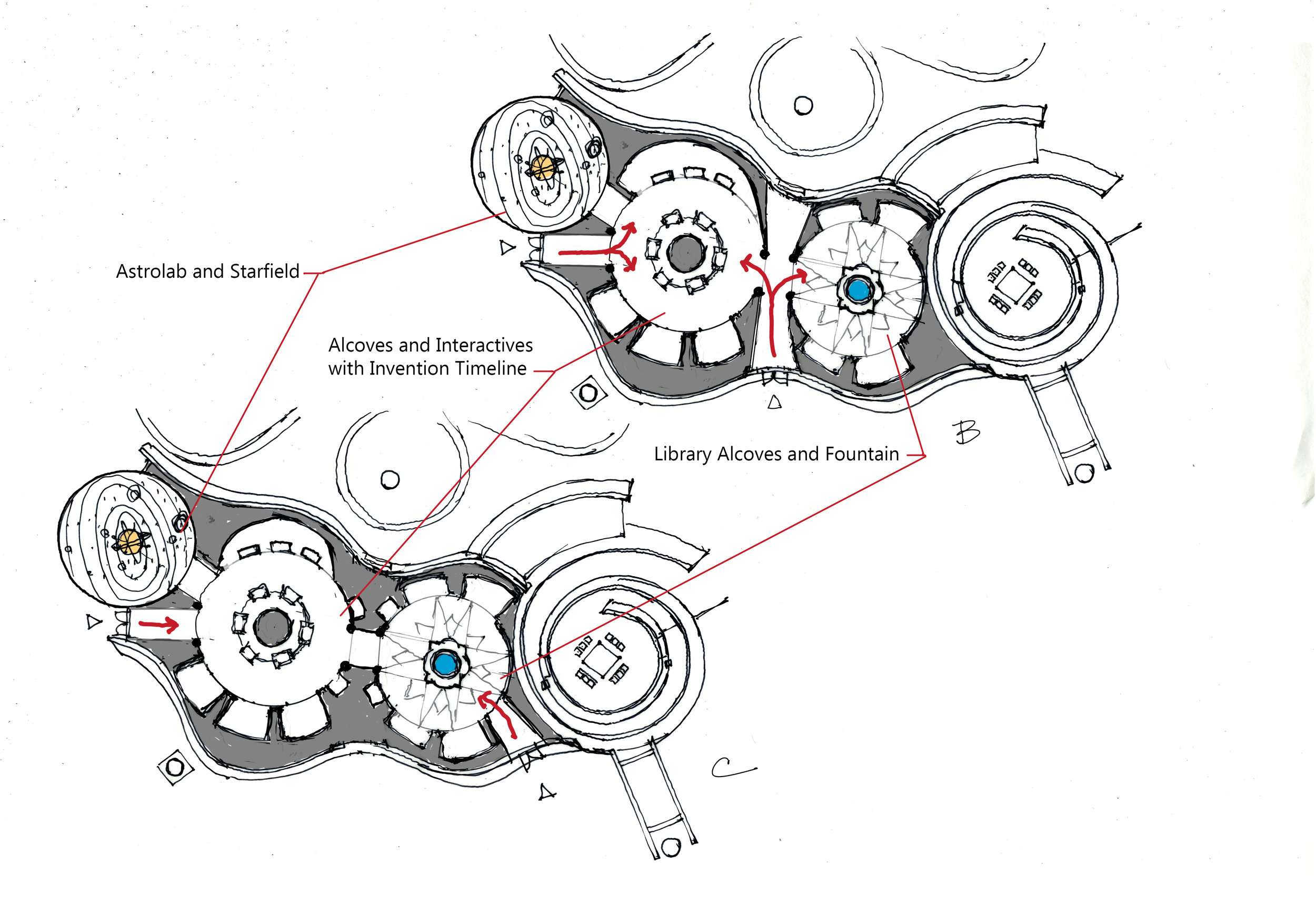 Astrolab and Starfield

Alcoves and Interactives with Invention Timeline

Library Alcoves and Fountain

B

C