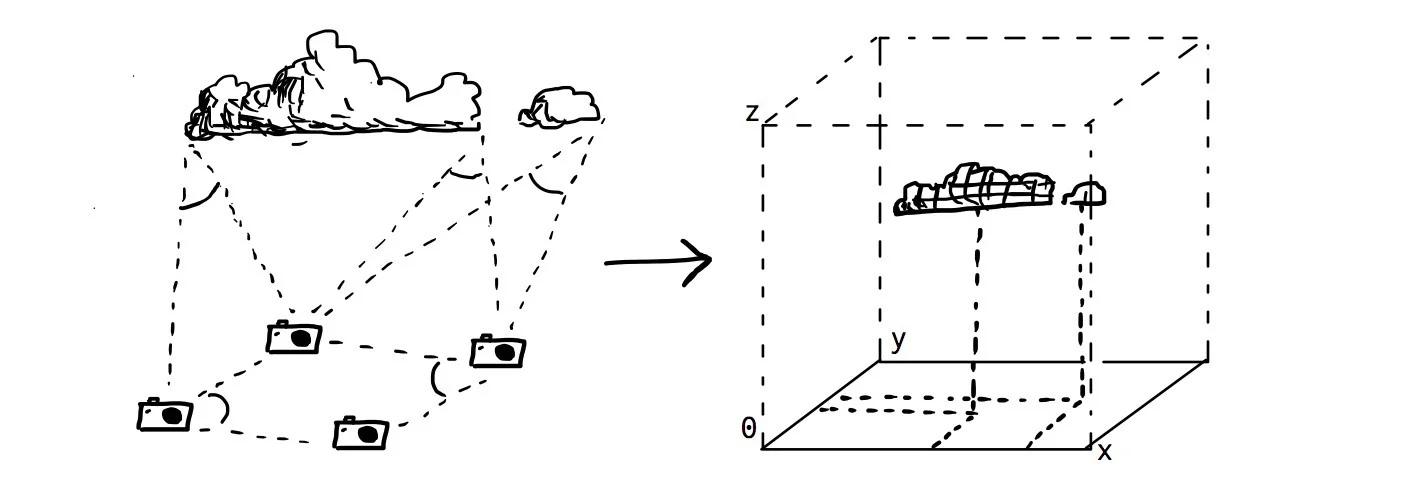 z
y
0
x