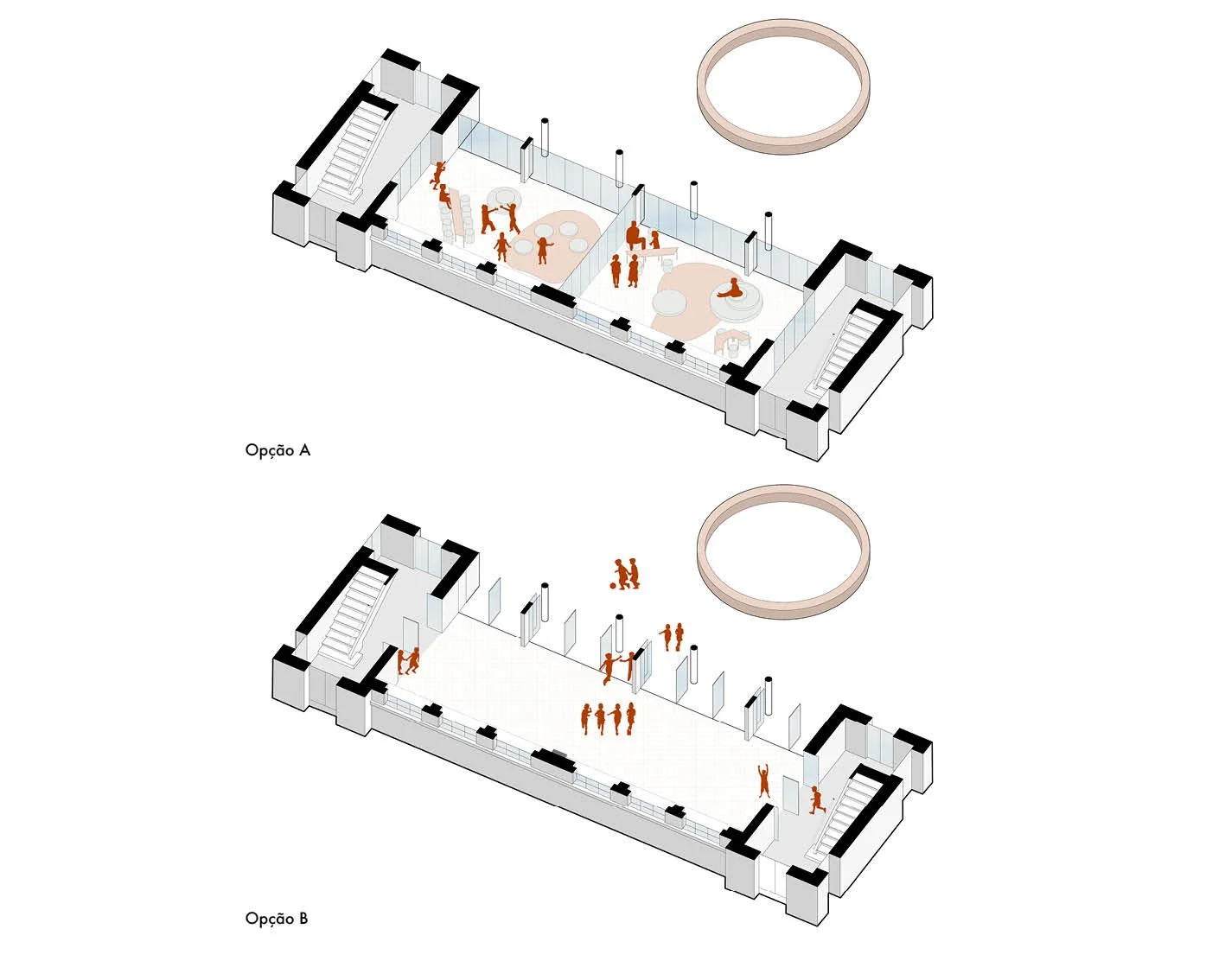 Opção A

Opção B