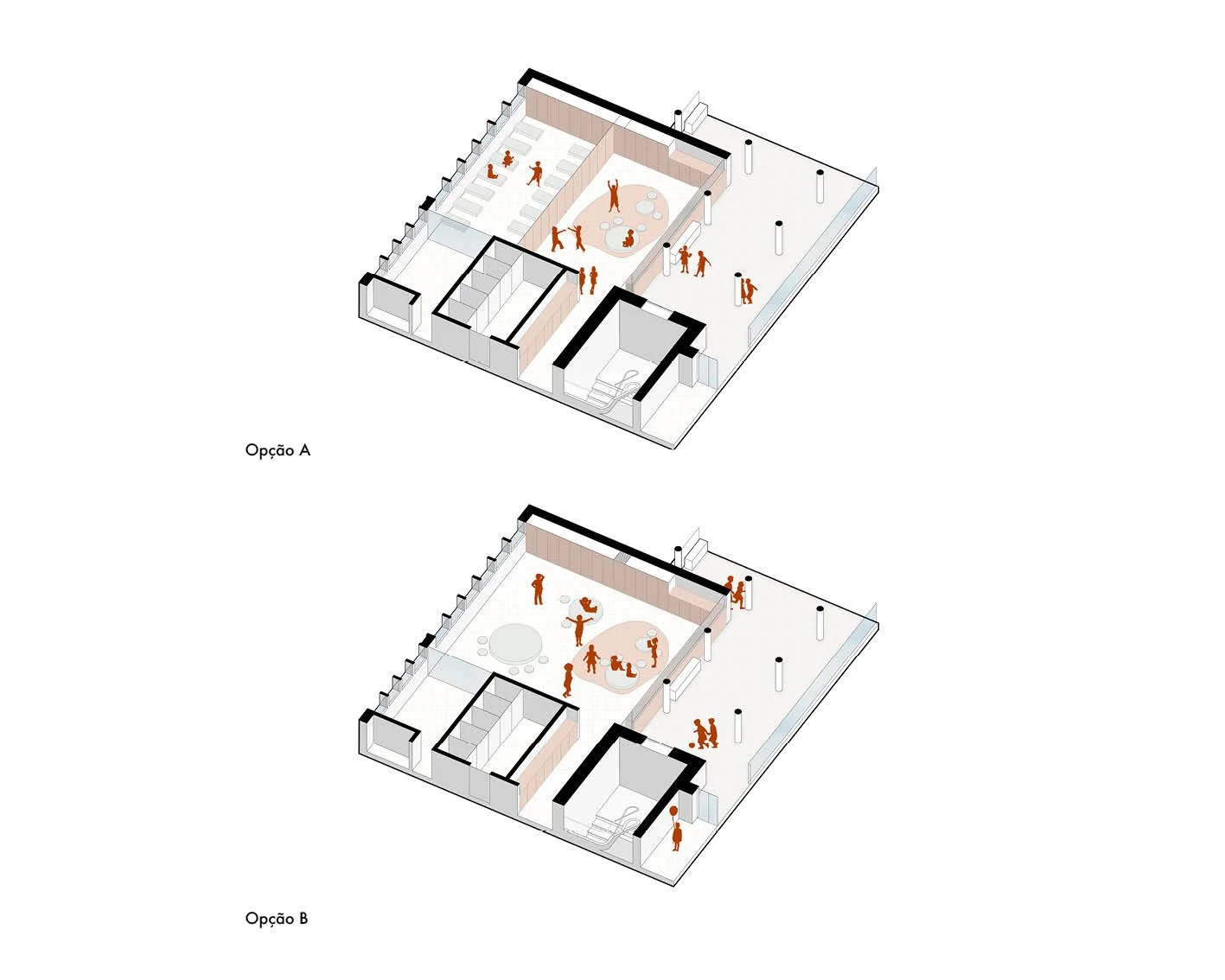 Opção A

Opção B