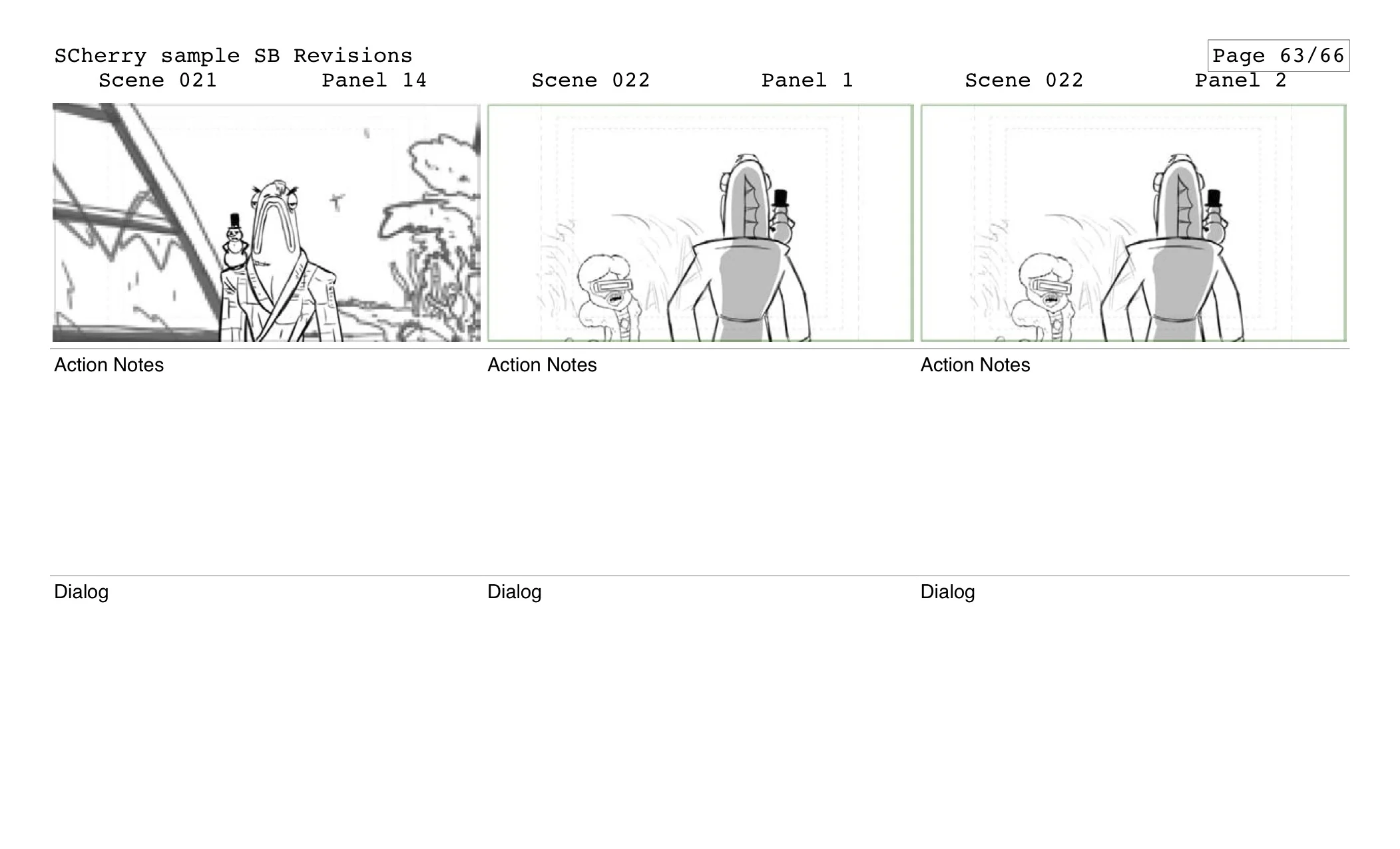 SCherry sample SB Revisions

Page 63/66

Scene 021 Panel 14

Action Notes

Dialog

Scene 022 Panel 1

Action Notes

Dialog

Scene 022 Panel 2

Action Notes

Dialog