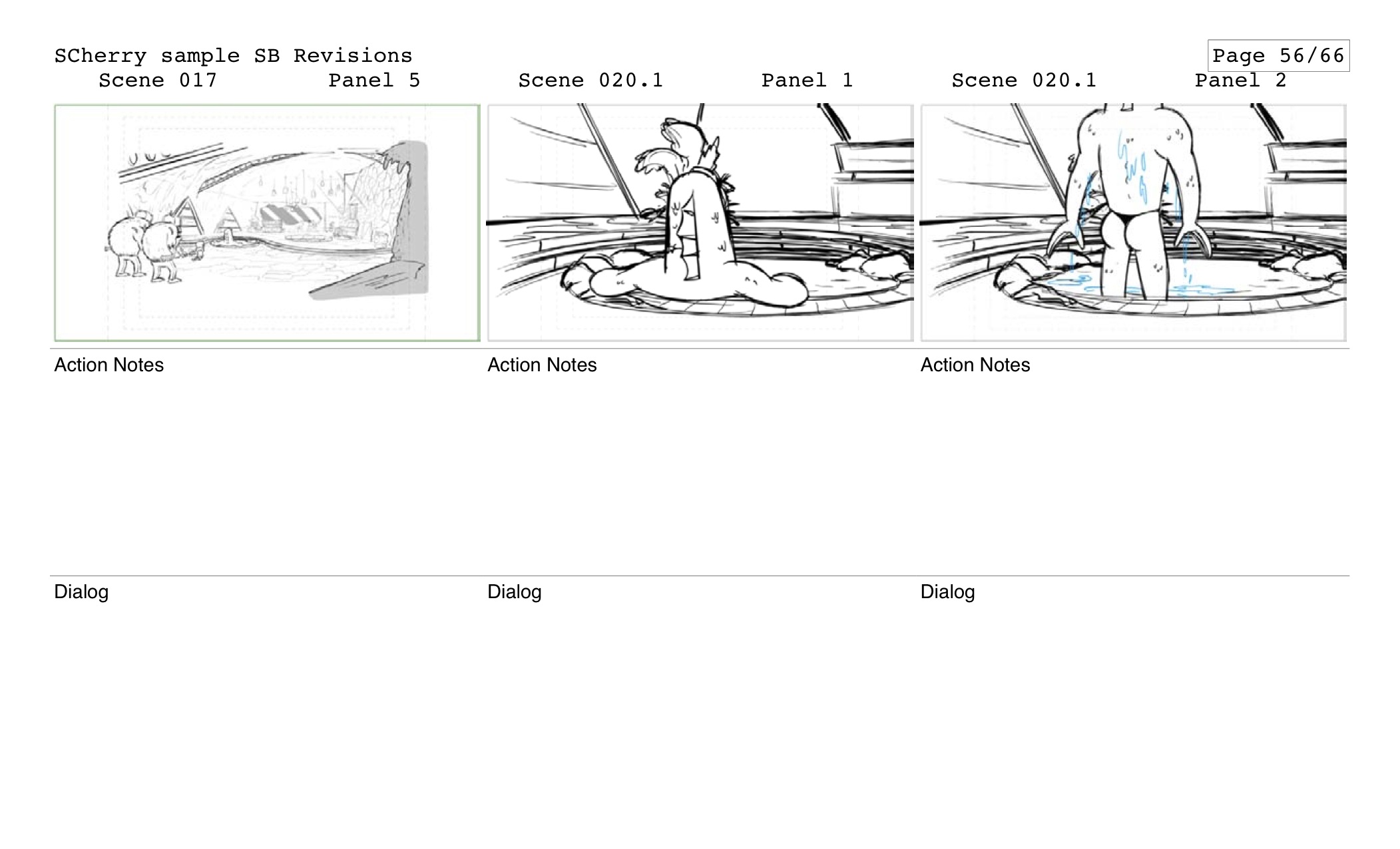 SCherry sample SB Revisions

Page 56/66

Scene 017 Panel 5

Action Notes

Dialog

Scene 020.1 Panel 1

Action Notes

Dialog

Scene 020.1 Panel 2

Action Notes

Dialog