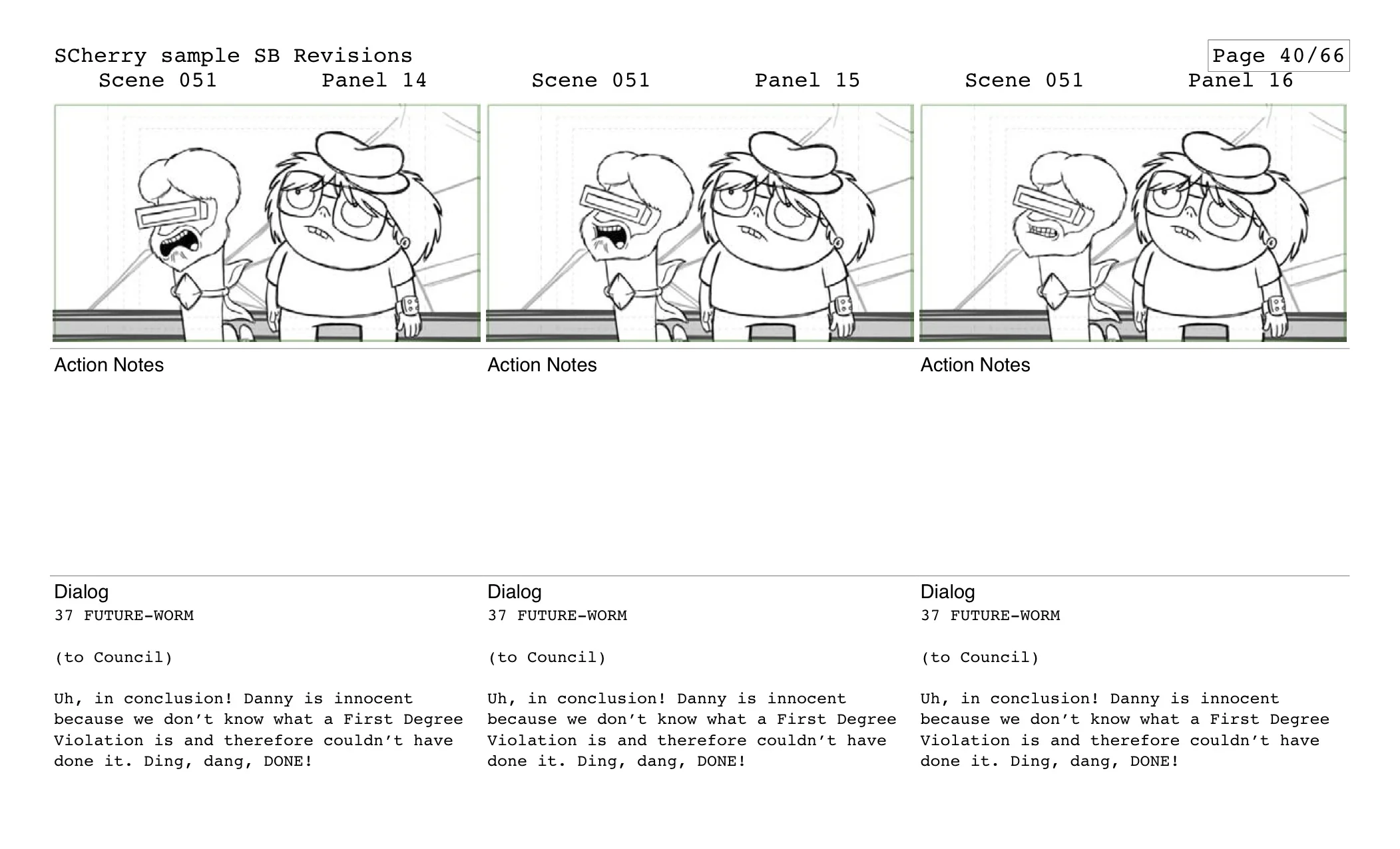 SCherry sample SB Revisions

Page 40/66

Scene 051 Panel 14

Action Notes

Dialog
37 FUTURE-WORM

(to Council)

Uh, in conclusion! Danny is innocent because we don't know what a First Degree Violation is and therefore couldn't have done it. Ding, dang, DONE!

Scene 051 Panel 15

Action Notes

Dialog
37 FUTURE-WORM

(to Council)

Uh, in conclusion! Danny is innocent because we don't know what a First Degree Violation is and therefore couldn't have done it. Ding, dang, DONE!

Scene 051 Panel 16

Action Notes

Dialog
37 FUTURE-WORM

(to Council)

Uh, in conclusion! Danny is innocent because we don't know what a First Degree Violation is and therefore couldn't have done it. Ding, dang, DONE!