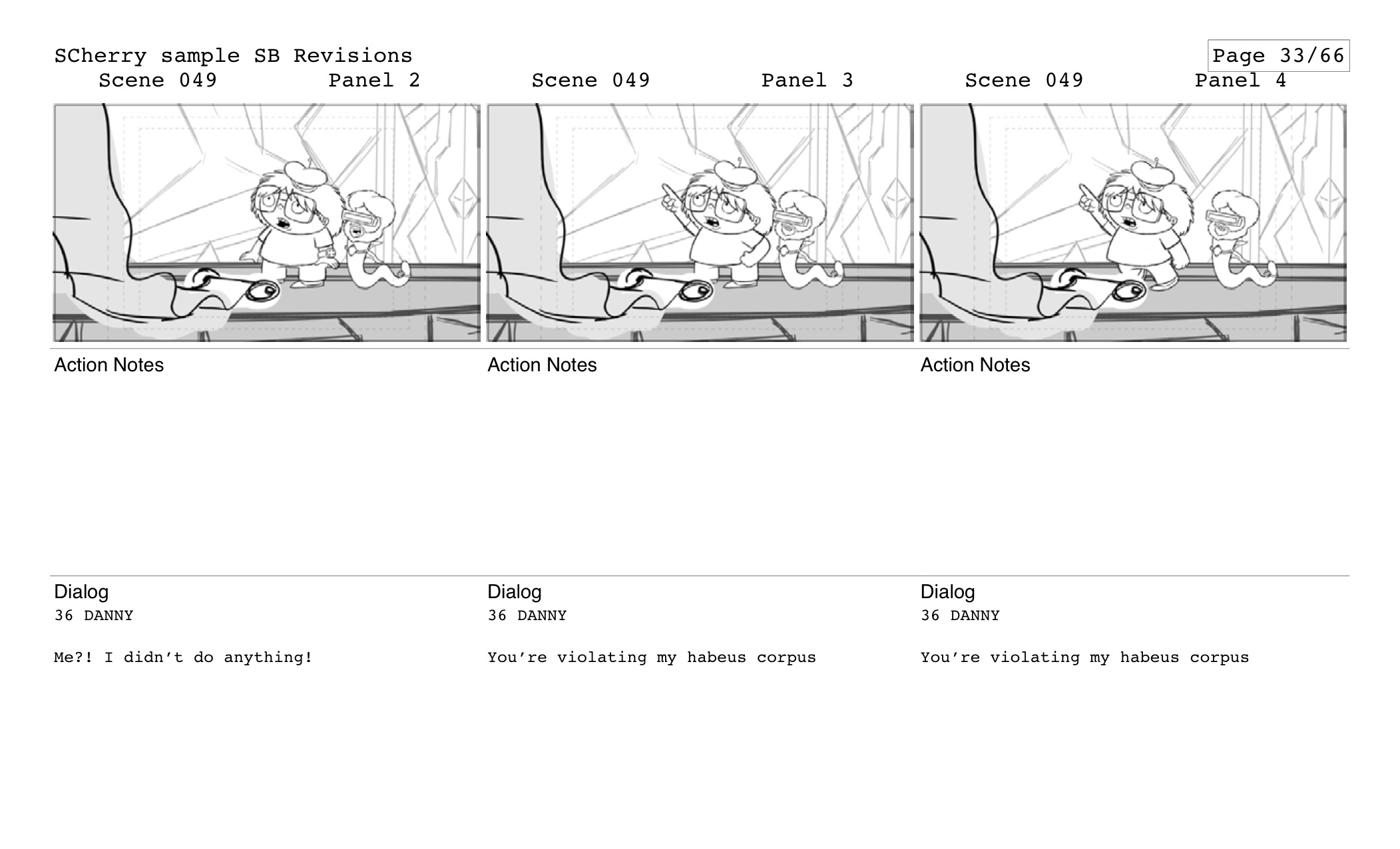 SCherry sample SB Revisions

Page 33/66

Scene 049 Panel 2

Action Notes

Dialog
36 DANNY

Me?! I didn’t do anything!

Scene 049 Panel 3

Action Notes

Dialog
36 DANNY

You’re violating my habeus corpus

Scene 049 Panel 4

Action Notes

Dialog
36 DANNY

You’re violating my habeus corpus