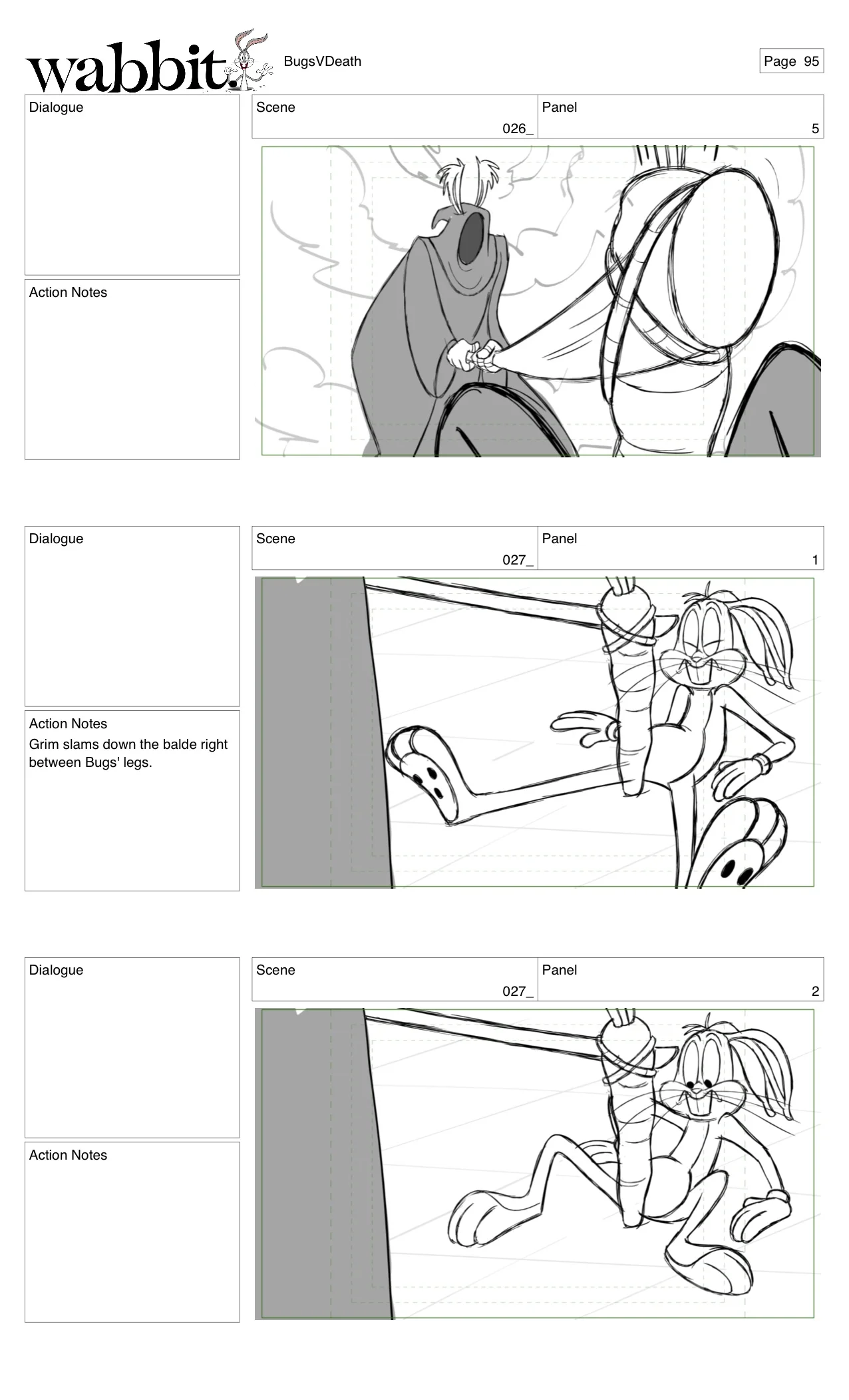 wabbit. BugsVDeath Page 95

Dialogue

Action Notes

Scene 026_

Panel 5

Dialogue

Action Notes
Grim slams down the balde right between Bugs' legs.

Scene 027_

Panel 1

Dialogue

Action Notes

Scene 027_

Panel 2