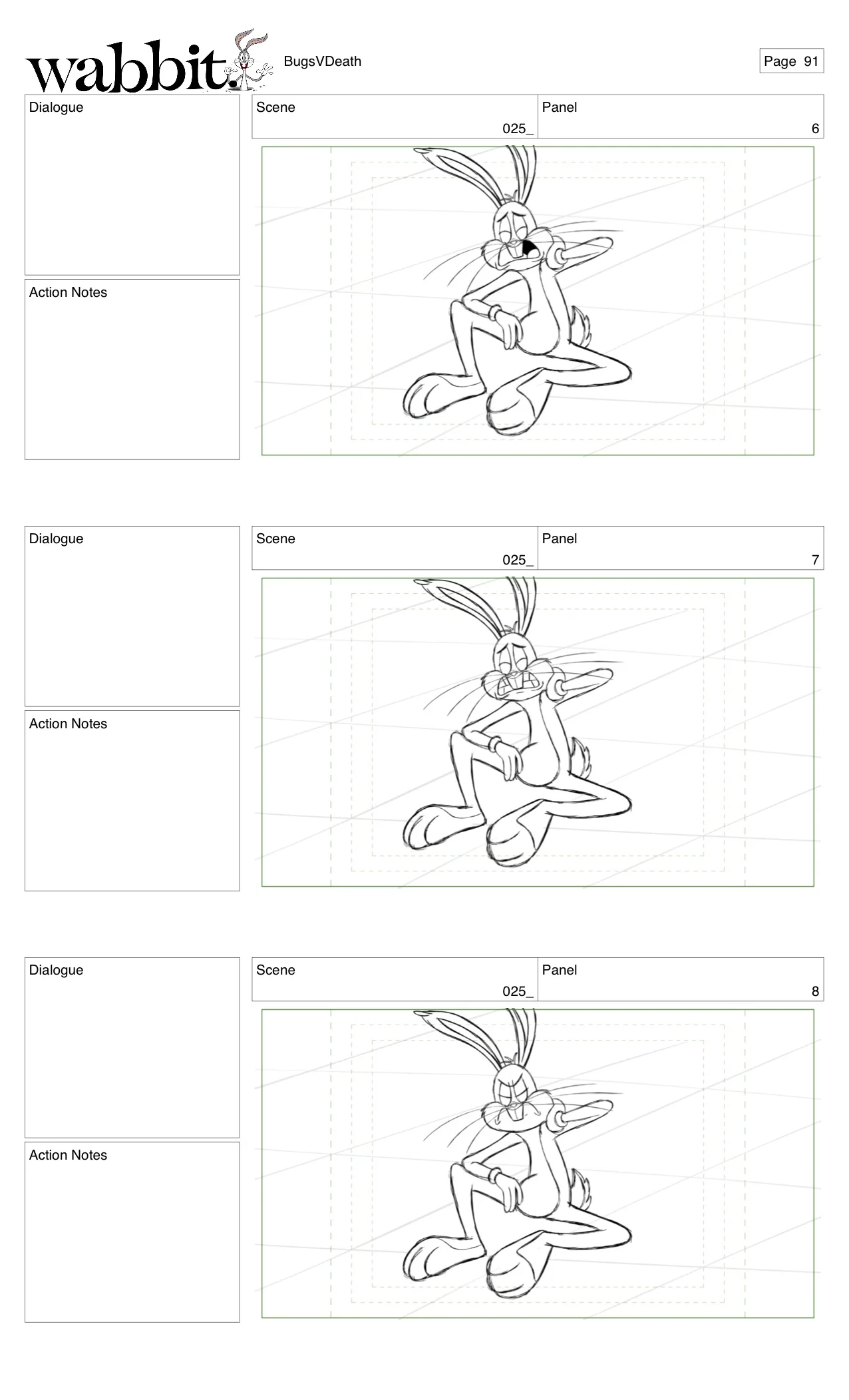 wabbit.

BugsVDeath

Page 91

Dialogue

Action Notes

Scene
025_

Panel
6

Dialogue

Action Notes

Scene
025_

Panel
7

Dialogue

Action Notes

Scene
025_

Panel
8