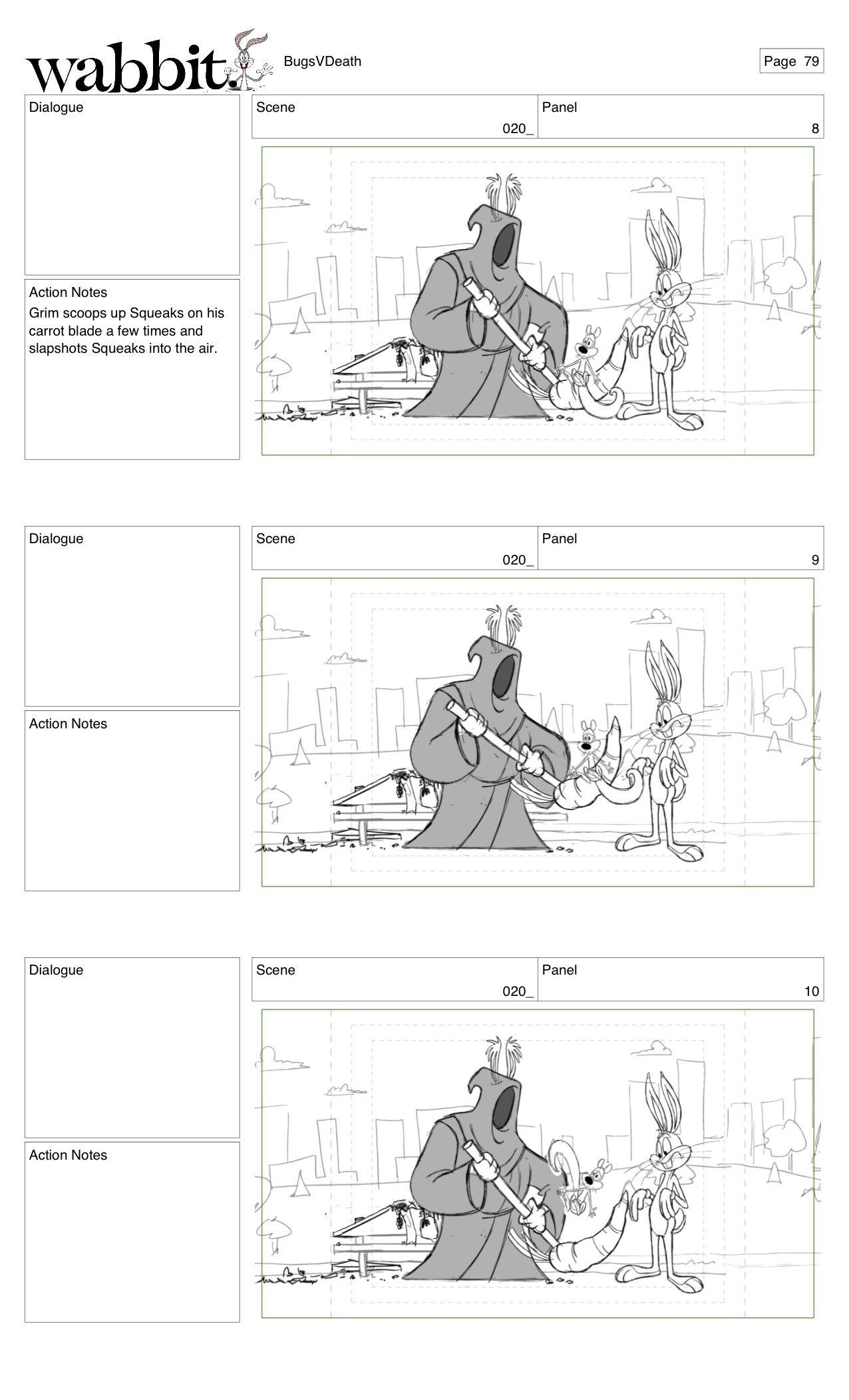 wabbit. BugsVDeath Page 79

Dialogue

Scene 020_

Panel 8

Action Notes
Grim scoops up Squeaks on his carrot blade a few times and slapshots Squeaks into the air.

Dialogue

Scene 020_

Panel 9

Action Notes

Dialogue

Scene 020_

Panel 10

Action Notes