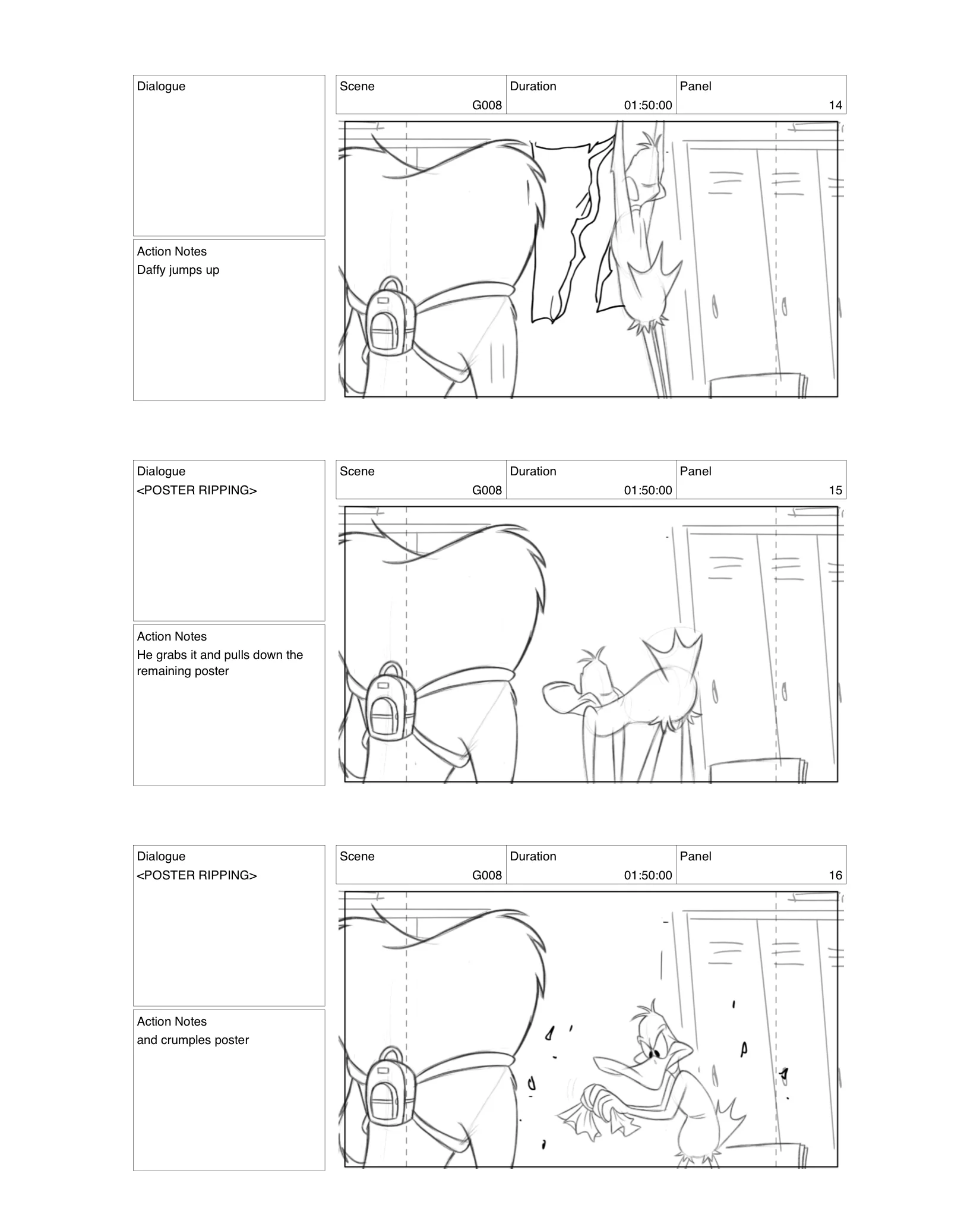 Dialogue

Action Notes
Daffy jumps up

| Scene | Duration | Panel |
|---|---|---|
| G008 | 01:50:00 | 14 |

Dialogue
<POSTER RIPPING>

Action Notes
He grabs it and pulls down the remaining poster

| Scene | Duration | Panel |
|---|---|---|
| G008 | 01:50:00 | 15 |

Dialogue
<POSTER RIPPING>

Action Notes
and crumples poster

| Scene | Duration | Panel |
|---|---|---|
| G008 | 01:50:00 | 16 |