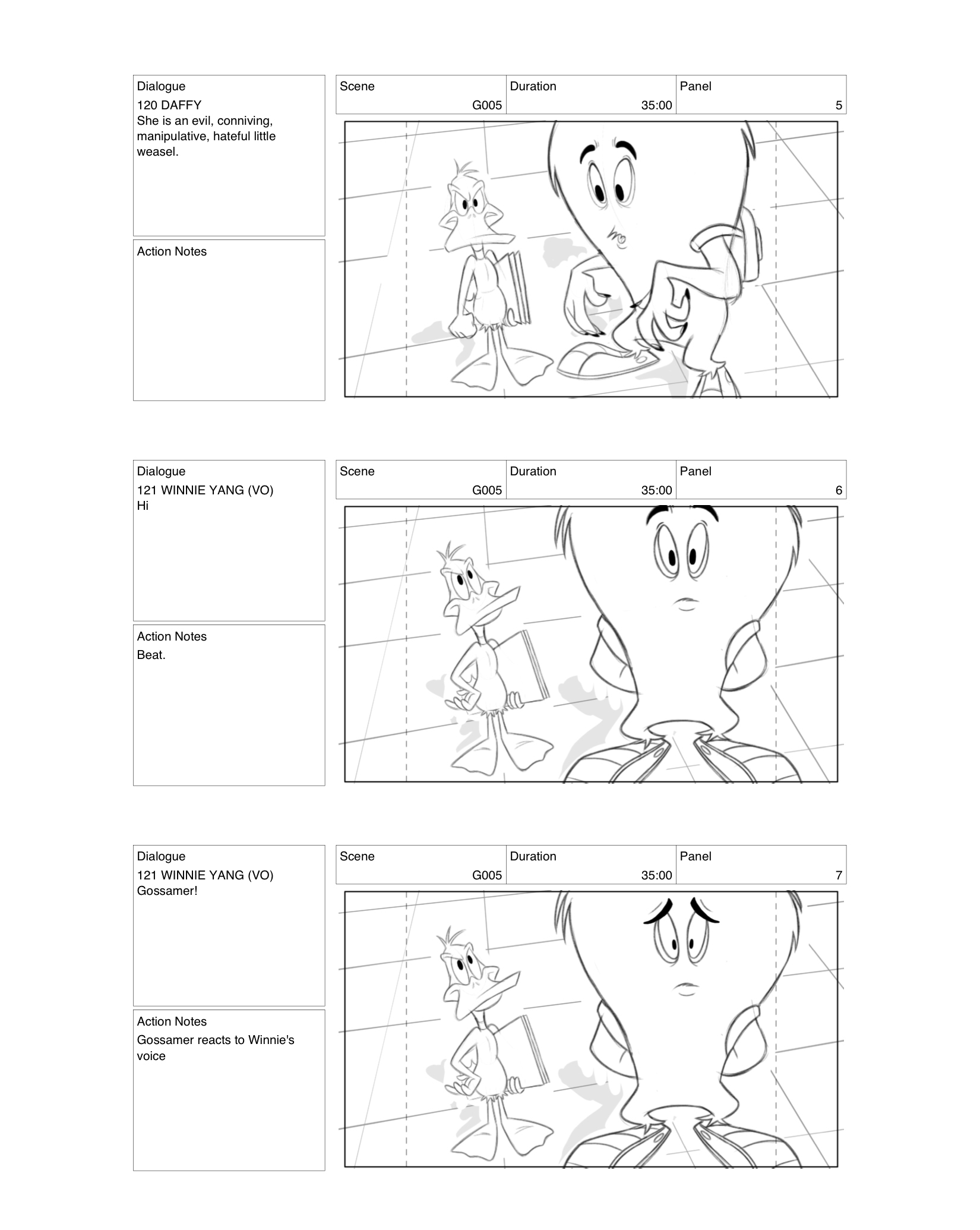 Dialogue
120 DAFFY
She is an evil, conniving, manipulative, hateful little weasel.

Action Notes

| Scene | Duration | Panel |
|---|---|---|
| G005 | 35:00 | 5 |

Dialogue
121 WINNIE YANG (VO)
Hi

Action Notes
Beat.

| Scene | Duration | Panel |
|---|---|---|
| G005 | 35:00 | 6 |

Dialogue
121 WINNIE YANG (VO)
Gossamer!

Action Notes
Gossamer reacts to Winnie's voice

| Scene | Duration | Panel |
|---|---|---|
| G005 | 35:00 | 7 |