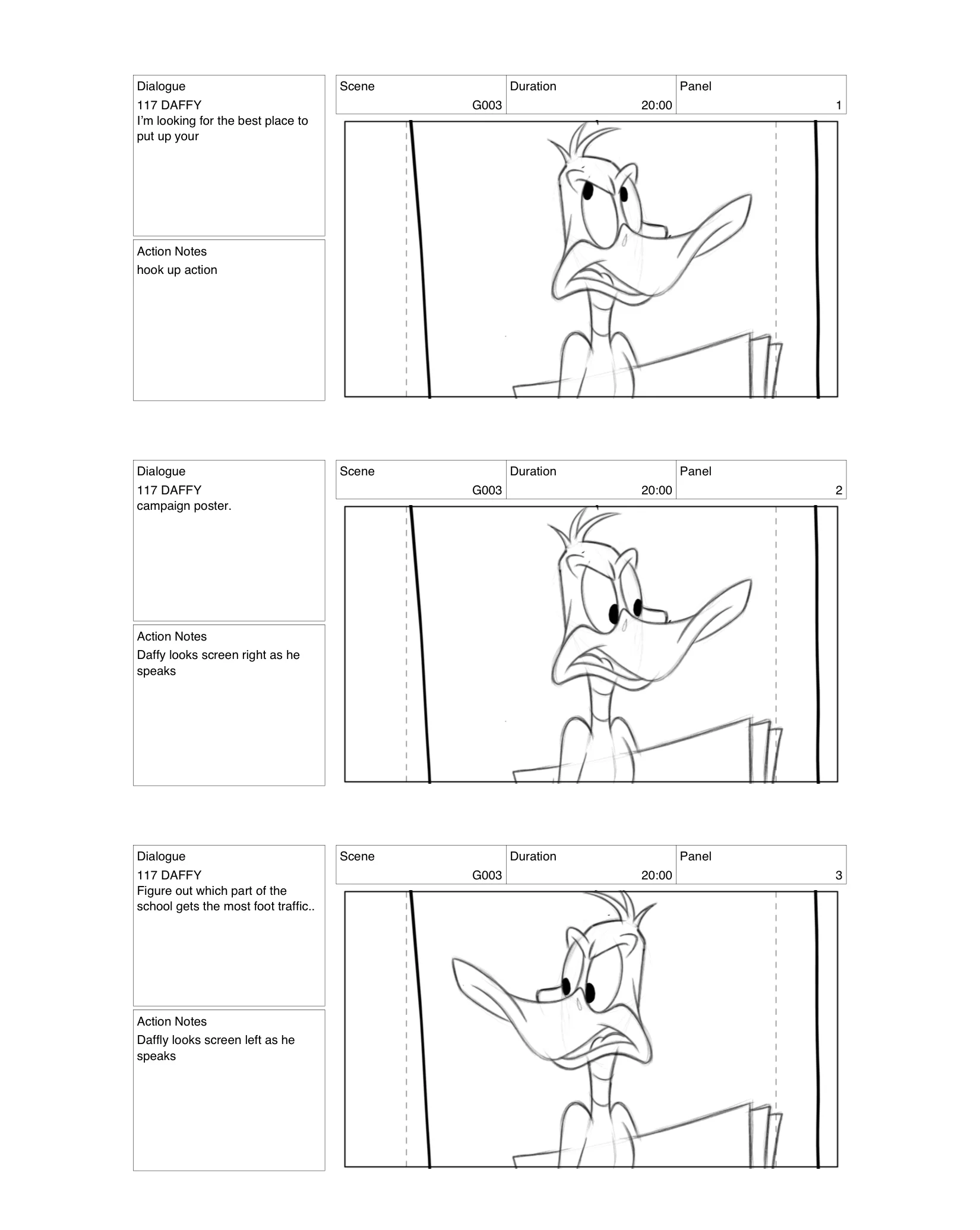 Dialogue
117 DAFFY
I'm looking for the best place to put up your

Action Notes
hook up action

| Scene | Duration | Panel |
|---|---|---|
| G003 | 20:00 | 1 |

Dialogue
117 DAFFY
campaign poster.

Action Notes
Daffy looks screen right as he speaks

| Scene | Duration | Panel |
|---|---|---|
| G003 | 20:00 | 2 |

Dialogue
117 DAFFY
Figure out which part of the school gets the most foot traffic..

Action Notes
Daffly looks screen left as he speaks

| Scene | Duration | Panel |
|---|---|---|
| G003 | 20:00 | 3 |