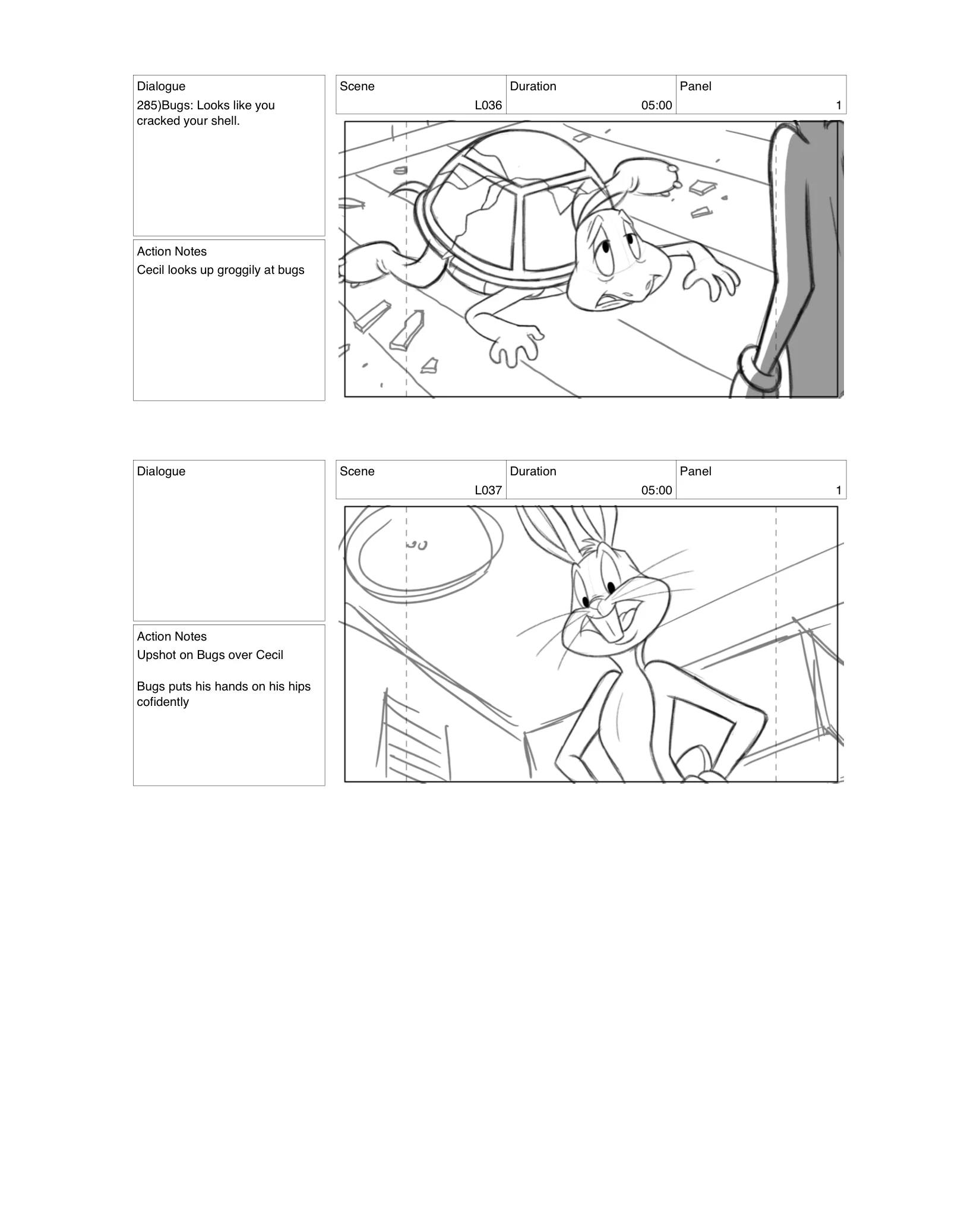 Dialogue
285)Bugs: Looks like you cracked your shell.

Action Notes
Cecil looks up groggily at bugs

| Scene | Duration | Panel |
|---|---|---|
| L036 | 05:00 | 1 |

Dialogue

Action Notes
Upshot on Bugs over Cecil

Bugs puts his hands on his hips cofidently

| Scene | Duration | Panel |
|---|---|---|
| L037 | 05:00 | 1 |