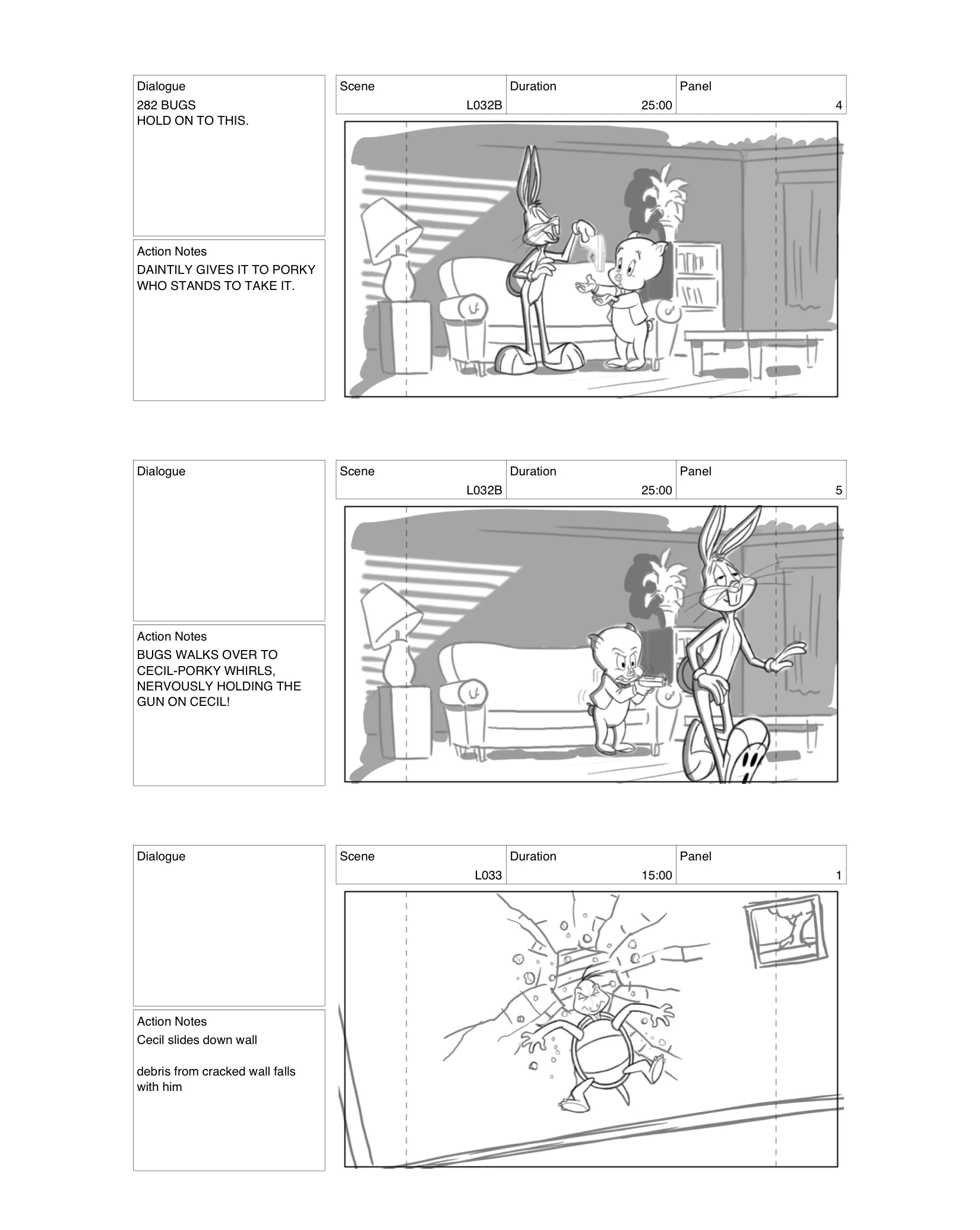 Dialogue
282 BUGS
HOLD ON TO THIS.

Action Notes
DAINTILY GIVES IT TO PORKY WHO STANDS TO TAKE IT.

| Scene | Duration | Panel |
|---|---|---|
| L032B | 25:00 | 4 |

Dialogue

Action Notes
BUGS WALKS OVER TO CECIL-PORKY WHIRLS, NERVOUSLY HOLDING THE GUN ON CECIL!

| Scene | Duration | Panel |
|---|---|---|
| L032B | 25:00 | 5 |

Dialogue

Action Notes
Cecil slides down wall

debris from cracked wall falls with him

| Scene | Duration | Panel |
|---|---|---|
| L033 | 15:00 | 1 |