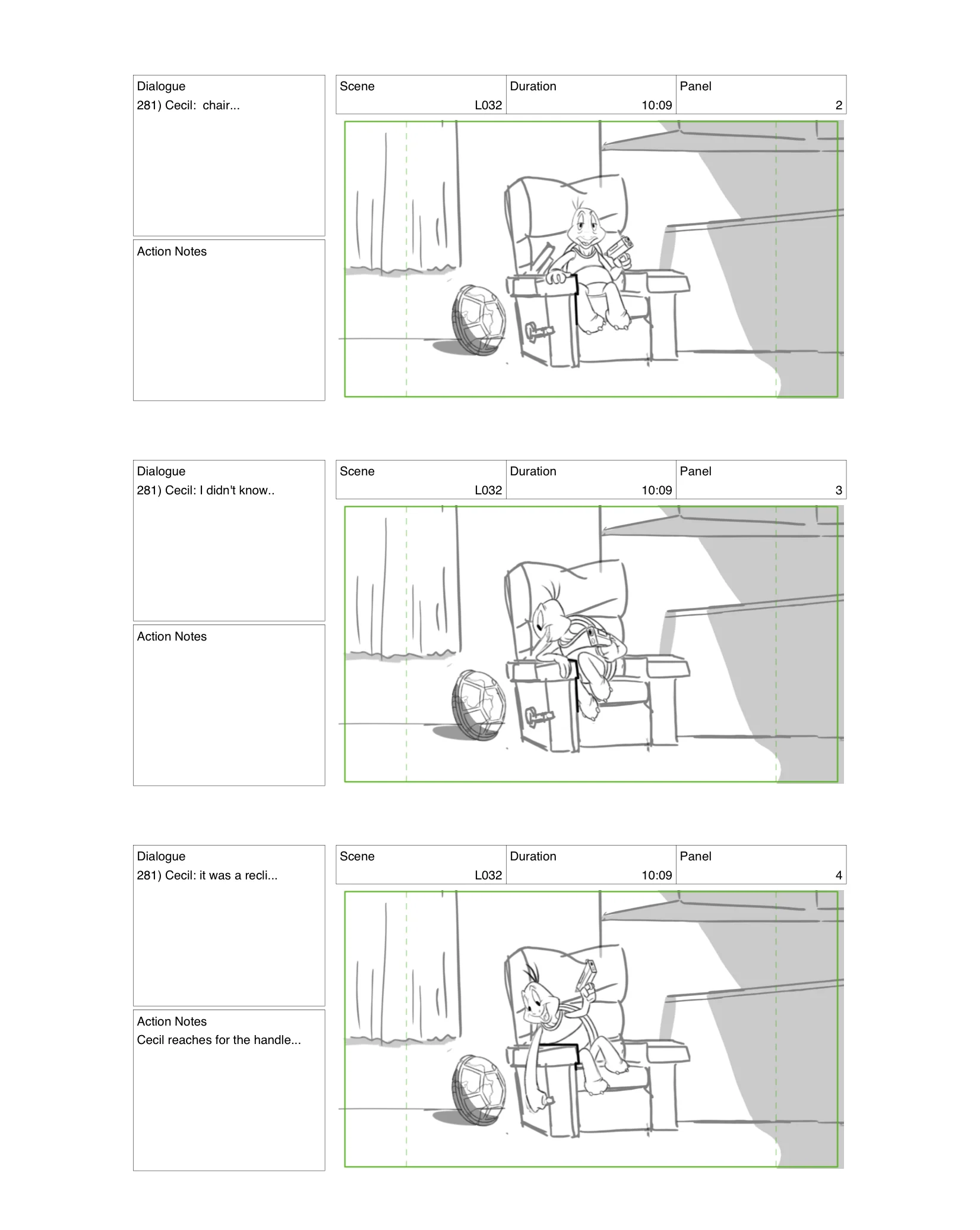 Dialogue
281) Cecil: chair...

Action Notes

| Scene | Duration | Panel |
|---|---|---|
| L032 | 10:09 | 2 |

Dialogue
281) Cecil: I didn't know..

Action Notes

| Scene | Duration | Panel |
|---|---|---|
| L032 | 10:09 | 3 |

Dialogue
281) Cecil: it was a recli...

Action Notes
Cecil reaches for the handle...

| Scene | Duration | Panel |
|---|---|---|
| L032 | 10:09 | 4 |