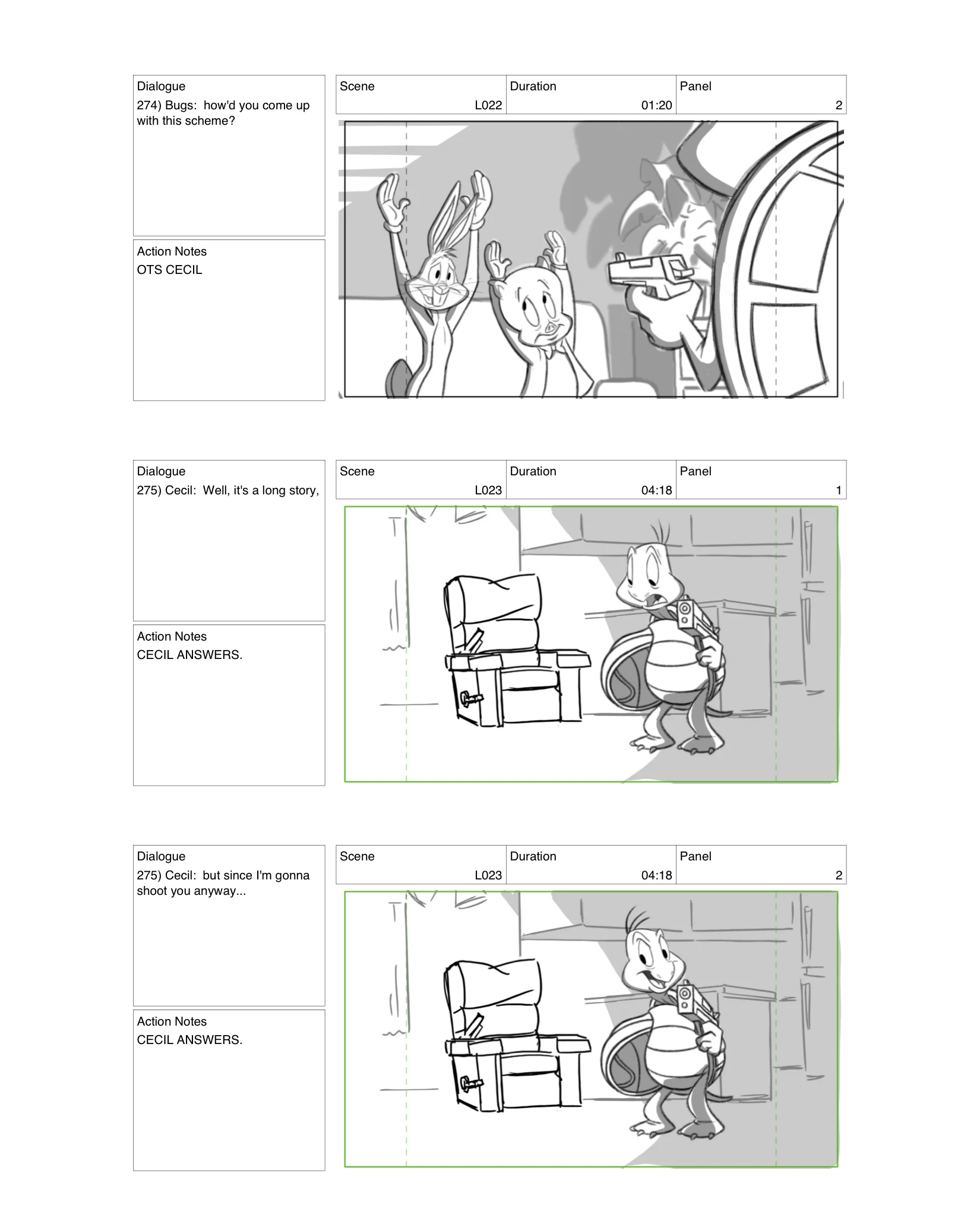 Dialogue
274) Bugs: how'd you come up with this scheme?

Action Notes
OTS CECIL

| Scene | Duration | Panel |
|---|---|---|
| L022 | 01:20 | 2 |

Dialogue
275) Cecil: Well, it's a long story,

Action Notes
CECIL ANSWERS.

| Scene | Duration | Panel |
|---|---|---|
| L023 | 04:18 | 1 |

Dialogue
275) Cecil: but since I'm gonna shoot you anyway...

Action Notes
CECIL ANSWERS.

| Scene | Duration | Panel |
|---|---|---|
| L023 | 04:18 | 2 |