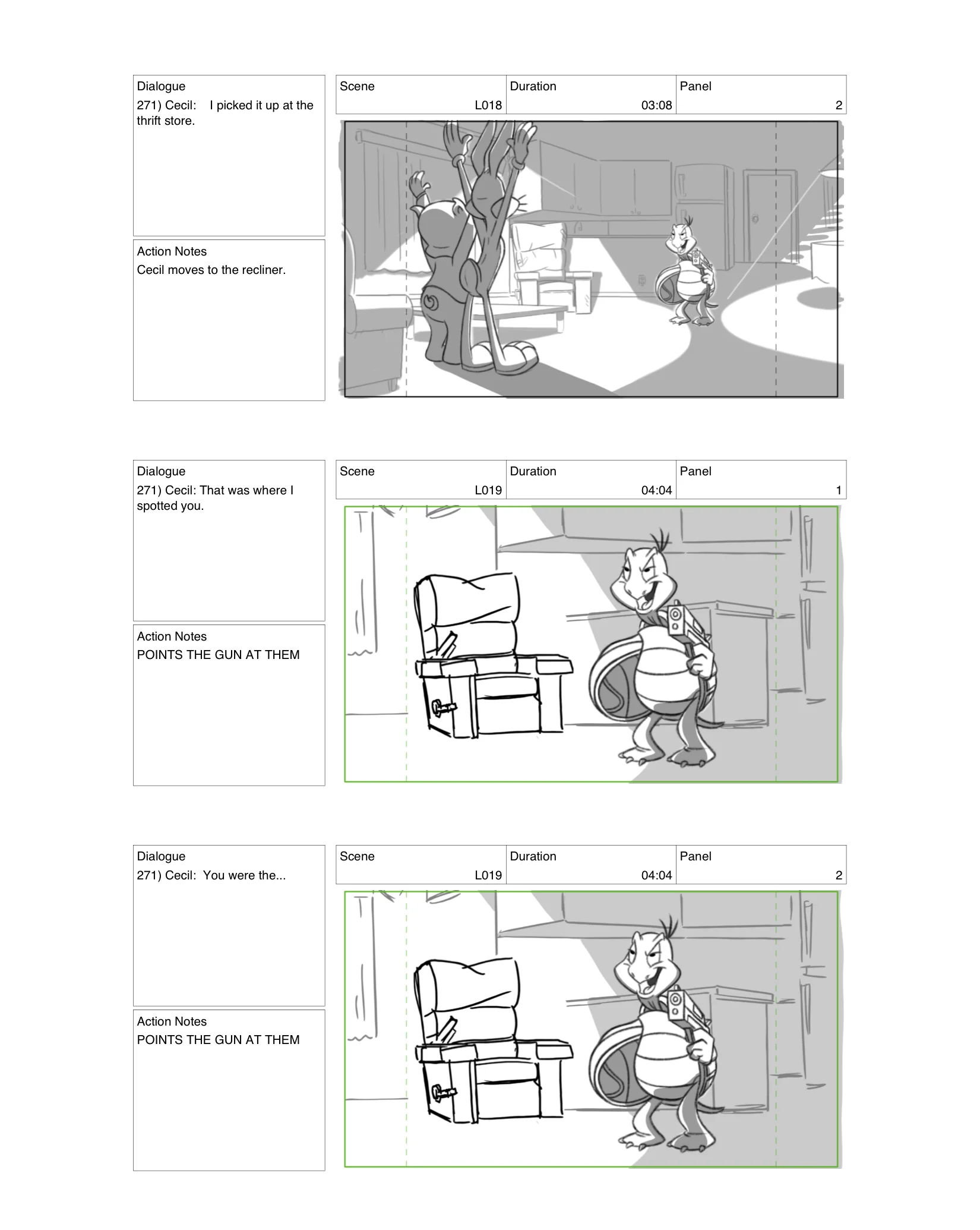 Dialogue
271) Cecil: I picked it up at the thrift store.

Action Notes
Cecil moves to the recliner.

| Scene | Duration | Panel |
|---|---|---|
| L018 | 03:08 | 2 |

Dialogue
271) Cecil: That was where I spotted you.

Action Notes
POINTS THE GUN AT THEM

| Scene | Duration | Panel |
|---|---|---|
| L019 | 04:04 | 1 |

Dialogue
271) Cecil: You were the...

Action Notes
POINTS THE GUN AT THEM

| Scene | Duration | Panel |
|---|---|---|
| L019 | 04:04 | 2 |