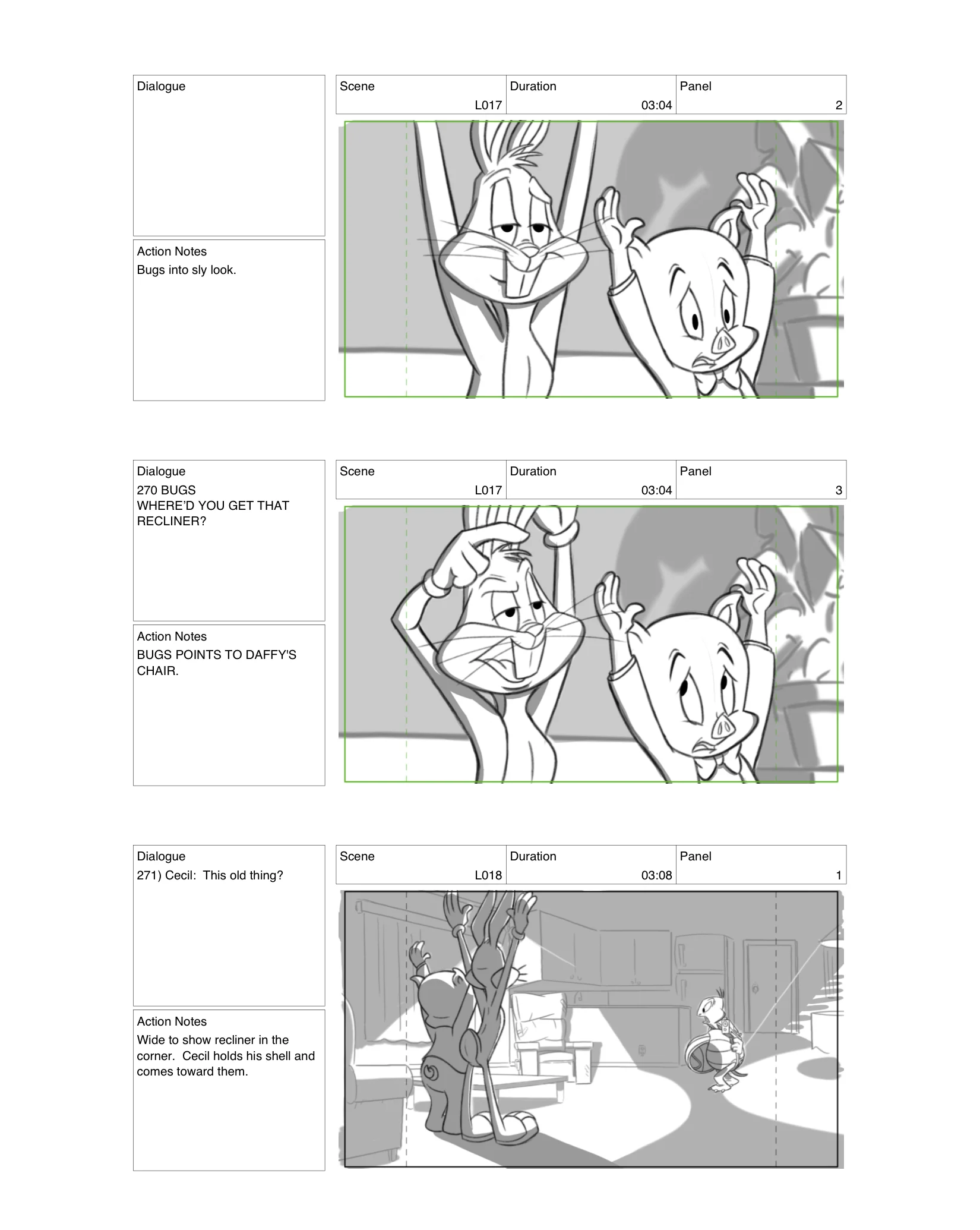 Dialogue

Action Notes
Bugs into sly look.

| Scene | Duration | Panel |
|---|---|---|
| L017 | 03:04 | 2 |

Dialogue
270 BUGS
WHERE'D YOU GET THAT RECLINER?

Action Notes
BUGS POINTS TO DAFFY'S CHAIR.

| Scene | Duration | Panel |
|---|---|---|
| L017 | 03:04 | 3 |

Dialogue
271) Cecil: This old thing?

Action Notes
Wide to show recliner in the corner. Cecil holds his shell and comes toward them.

| Scene | Duration | Panel |
|---|---|---|
| L018 | 03:08 | 1 |