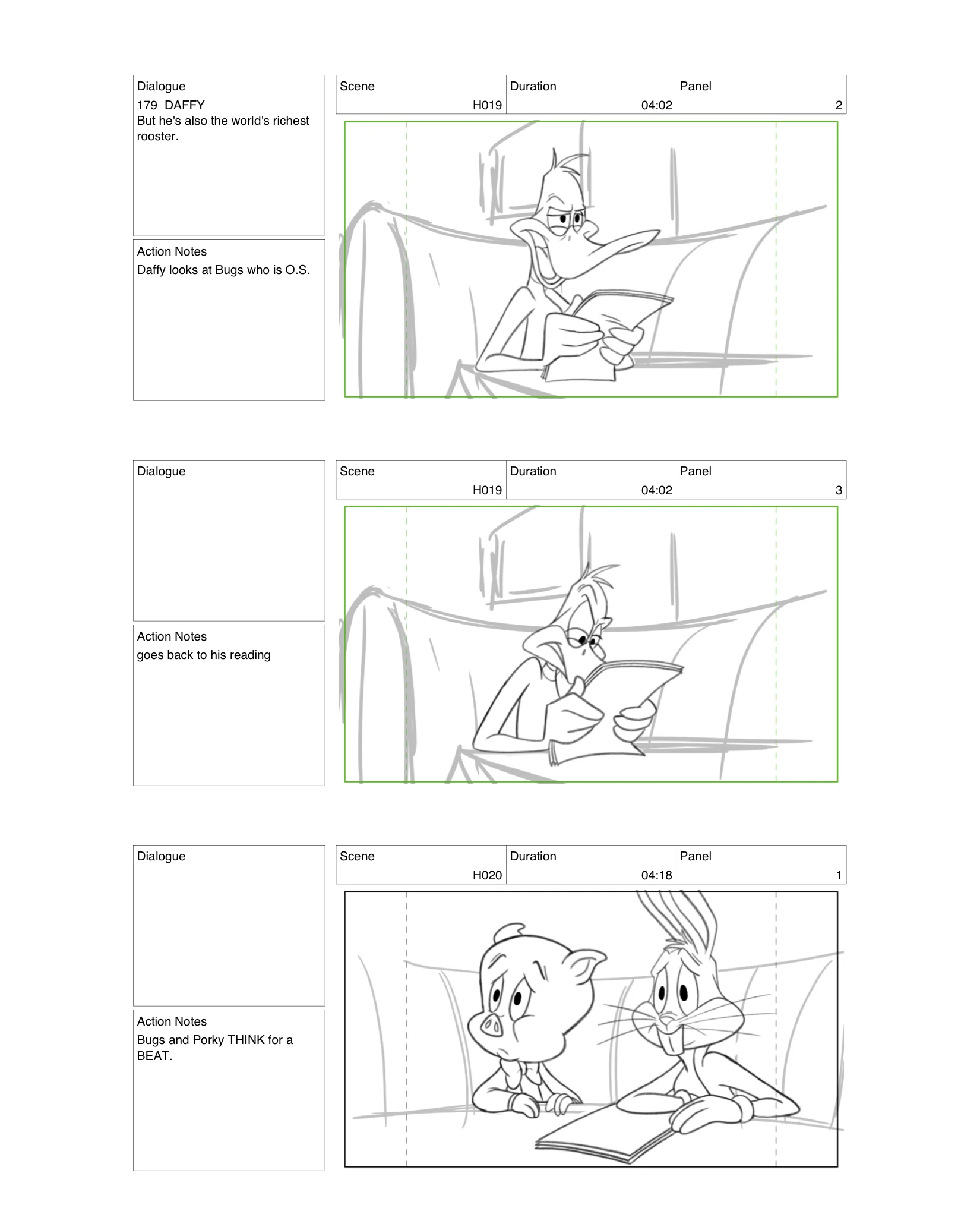 Dialogue
179 DAFFY
But he's also the world's richest rooster.

Action Notes
Daffy looks at Bugs who is O.S.

| Scene | Duration | Panel |
|---|---|---|
| H019 | 04:02 | 2 |

Dialogue

Action Notes
goes back to his reading

| Scene | Duration | Panel |
|---|---|---|
| H019 | 04:02 | 3 |

Dialogue

Action Notes
Bugs and Porky THINK for a BEAT.

| Scene | Duration | Panel |
|---|---|---|
| H020 | 04:18 | 1 |