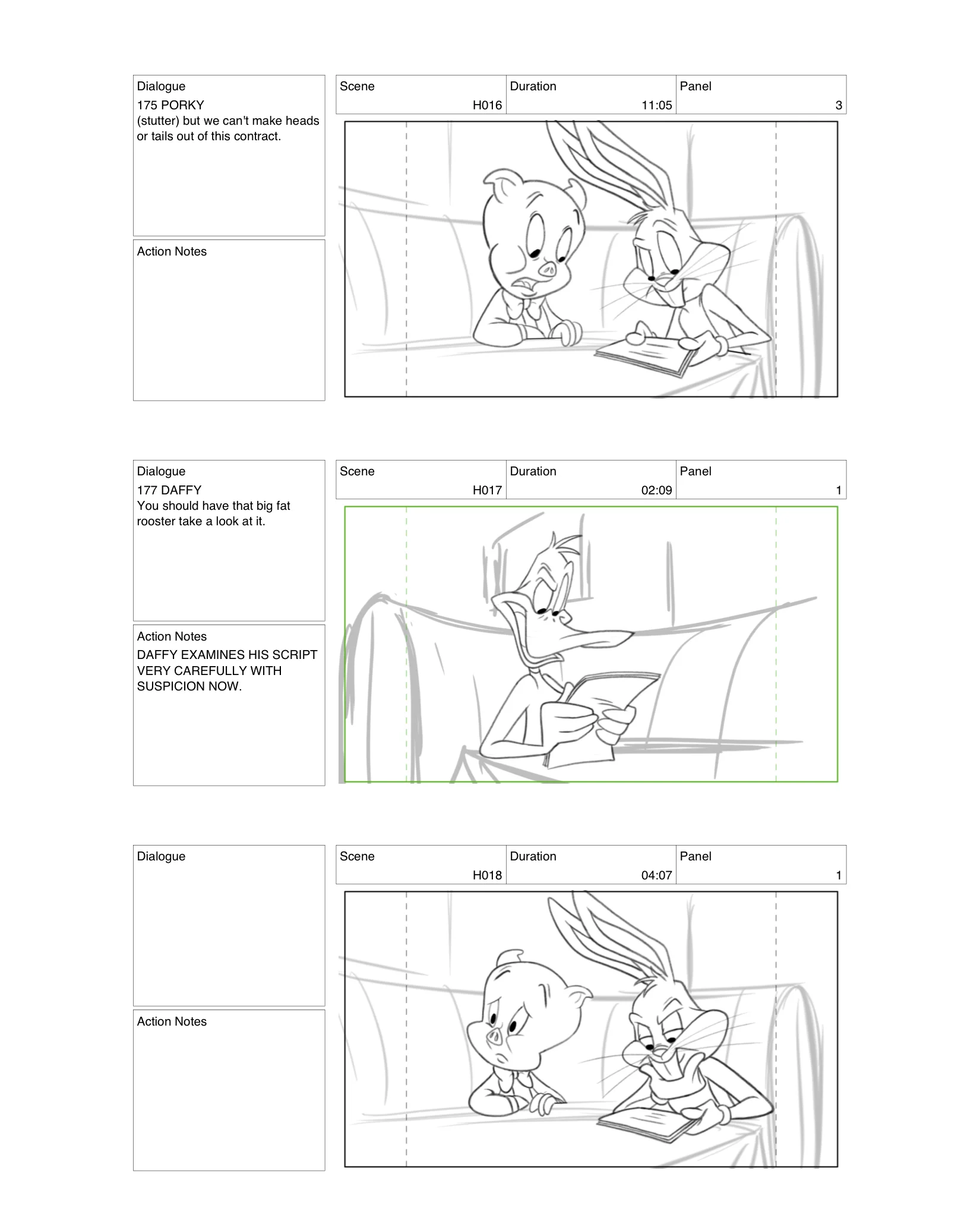 Dialogue
175 PORKY
(stutter) but we can't make heads or tails out of this contract.

Action Notes

| Scene | Duration | Panel |
|---|---|---|
| H016 | 11:05 | 3 |

Dialogue
177 DAFFY
You should have that big fat rooster take a look at it.

Action Notes
DAFFY EXAMINES HIS SCRIPT VERY CAREFULLY WITH SUSPICION NOW.

| Scene | Duration | Panel |
|---|---|---|
| H017 | 02:09 | 1 |

Dialogue

Action Notes

| Scene | Duration | Panel |
|---|---|---|
| H018 | 04:07 | 1 |