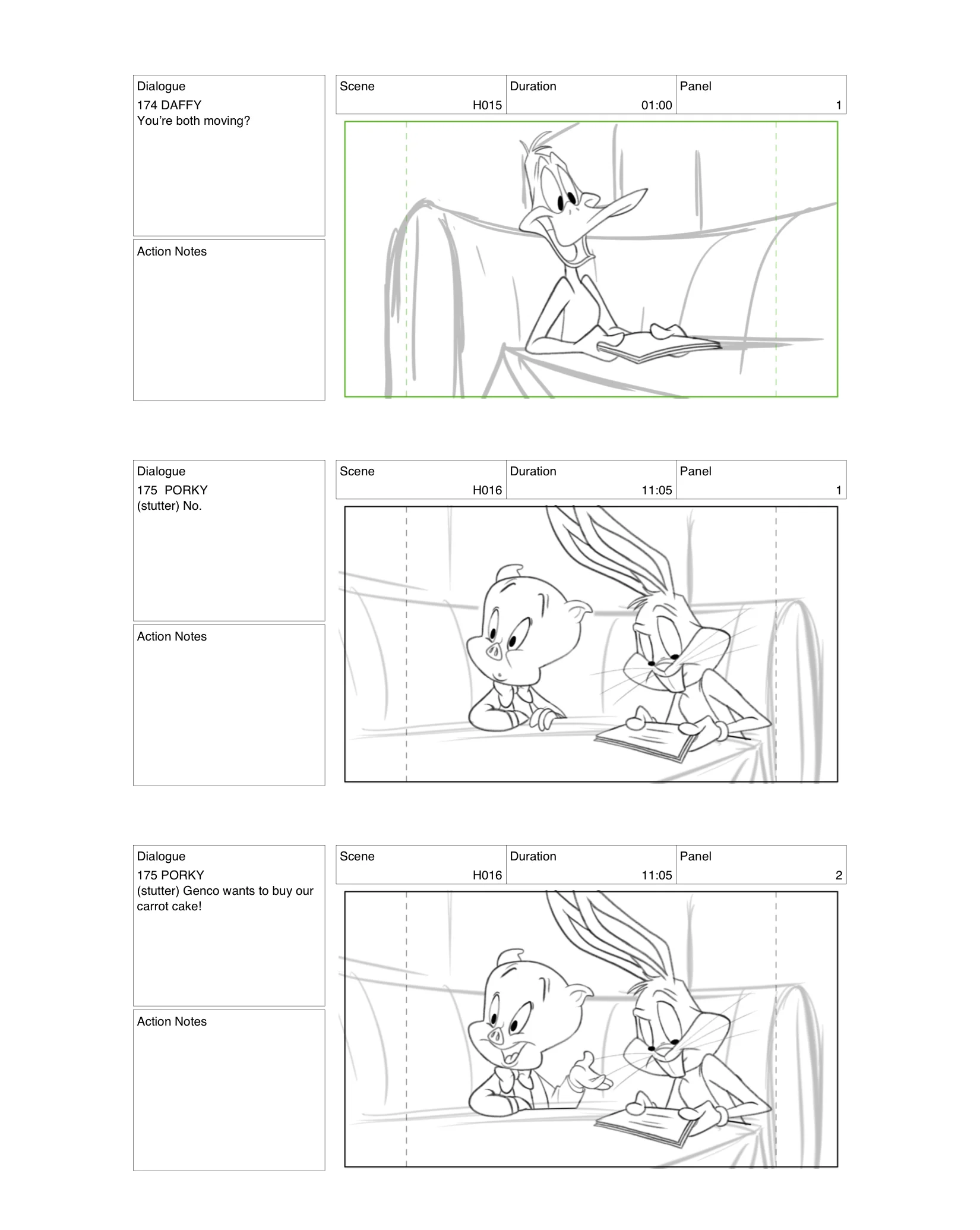 Dialogue
174 DAFFY
You're both moving?

Action Notes

| Scene | Duration | Panel |
|---|---|---|
| H015 | 01:00 | 1 |

Dialogue
175 PORKY
(stutter) No.

Action Notes

| Scene | Duration | Panel |
|---|---|---|
| H016 | 11:05 | 1 |

Dialogue
175 PORKY
(stutter) Genco wants to buy our carrot cake!

Action Notes

| Scene | Duration | Panel |
|---|---|---|
| H016 | 11:05 | 2 |