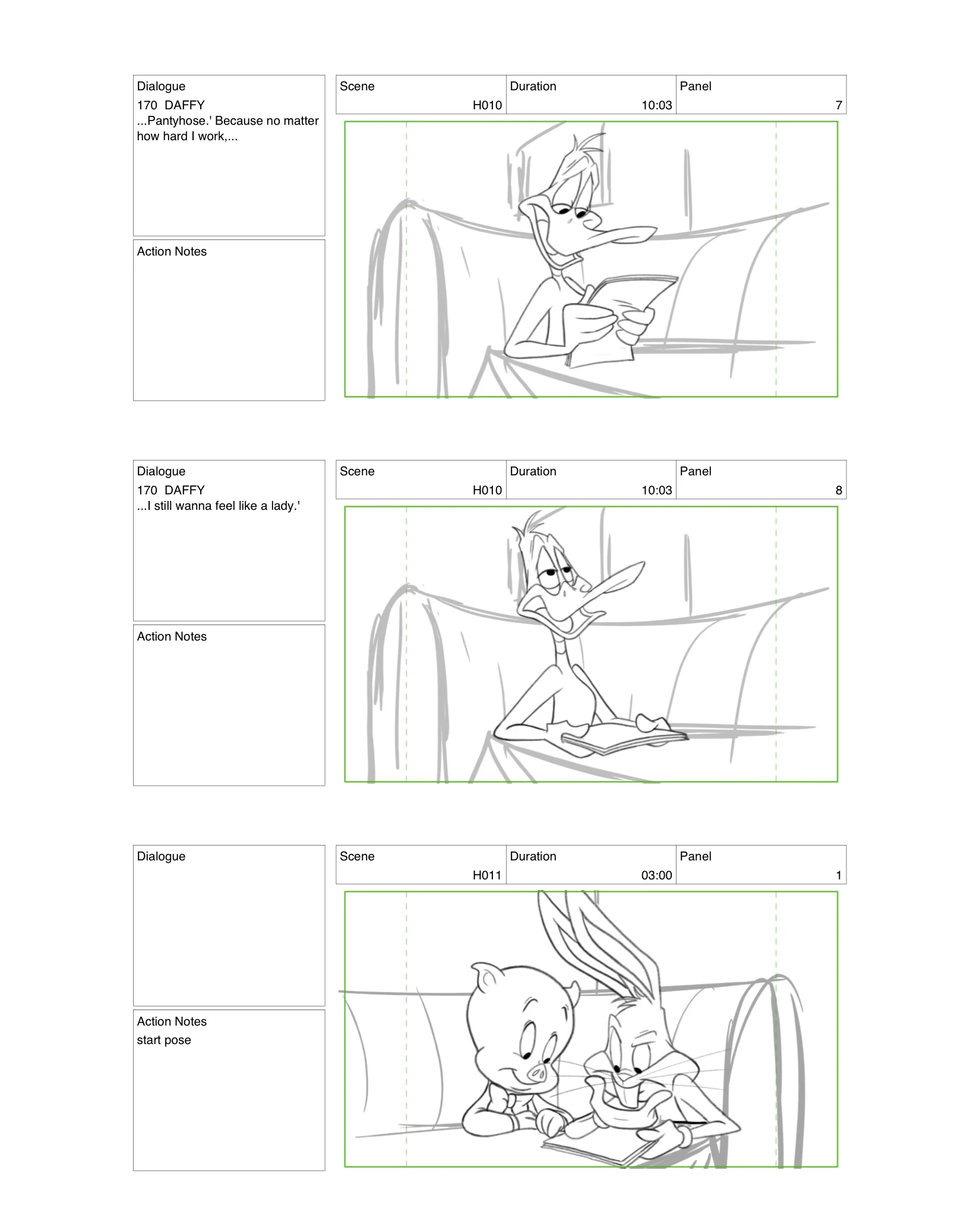 Dialogue
170 DAFFY
...Pantyhose.' Because no matter how hard I work,...

Action Notes

| Scene | Duration | Panel |
|---|---|---|
| H010 | 10:03 | 7 |

Dialogue
170 DAFFY
...I still wanna feel like a lady.'

Action Notes

| Scene | Duration | Panel |
|---|---|---|
| H010 | 10:03 | 8 |

Dialogue

Action Notes
start pose

| Scene | Duration | Panel |
|---|---|---|
| H011 | 03:00 | 1 |