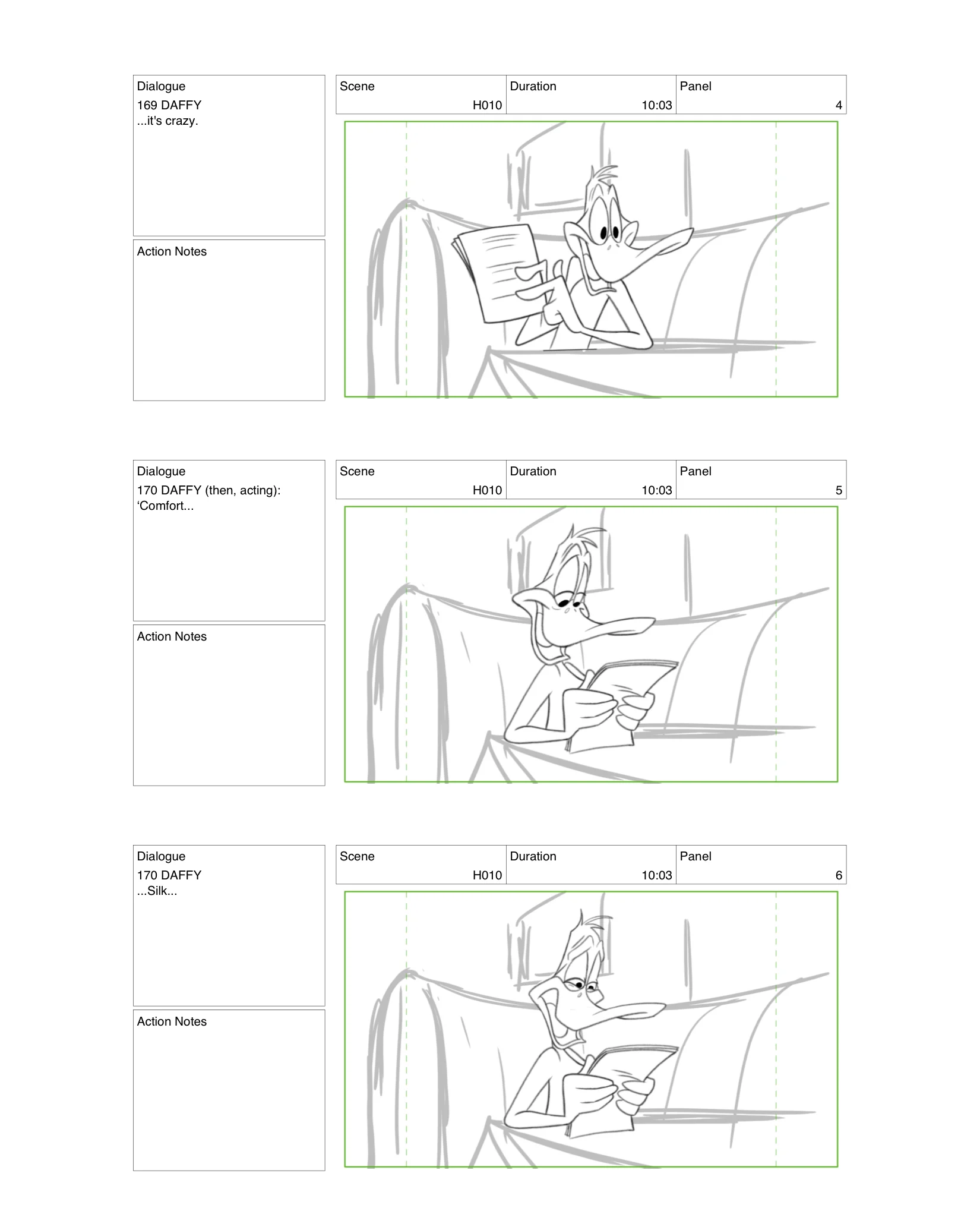 Dialogue
169 DAFFY
...it's crazy.

Action Notes

| Scene | Duration | Panel |
|---|---|---|
| H010 | 10:03 | 4 |

Dialogue
170 DAFFY (then, acting):
‘Comfort...

Action Notes

| Scene | Duration | Panel |
|---|---|---|
| H010 | 10:03 | 5 |

Dialogue
170 DAFFY
...Silk...

Action Notes

| Scene | Duration | Panel |
|---|---|---|
| H010 | 10:03 | 6 |