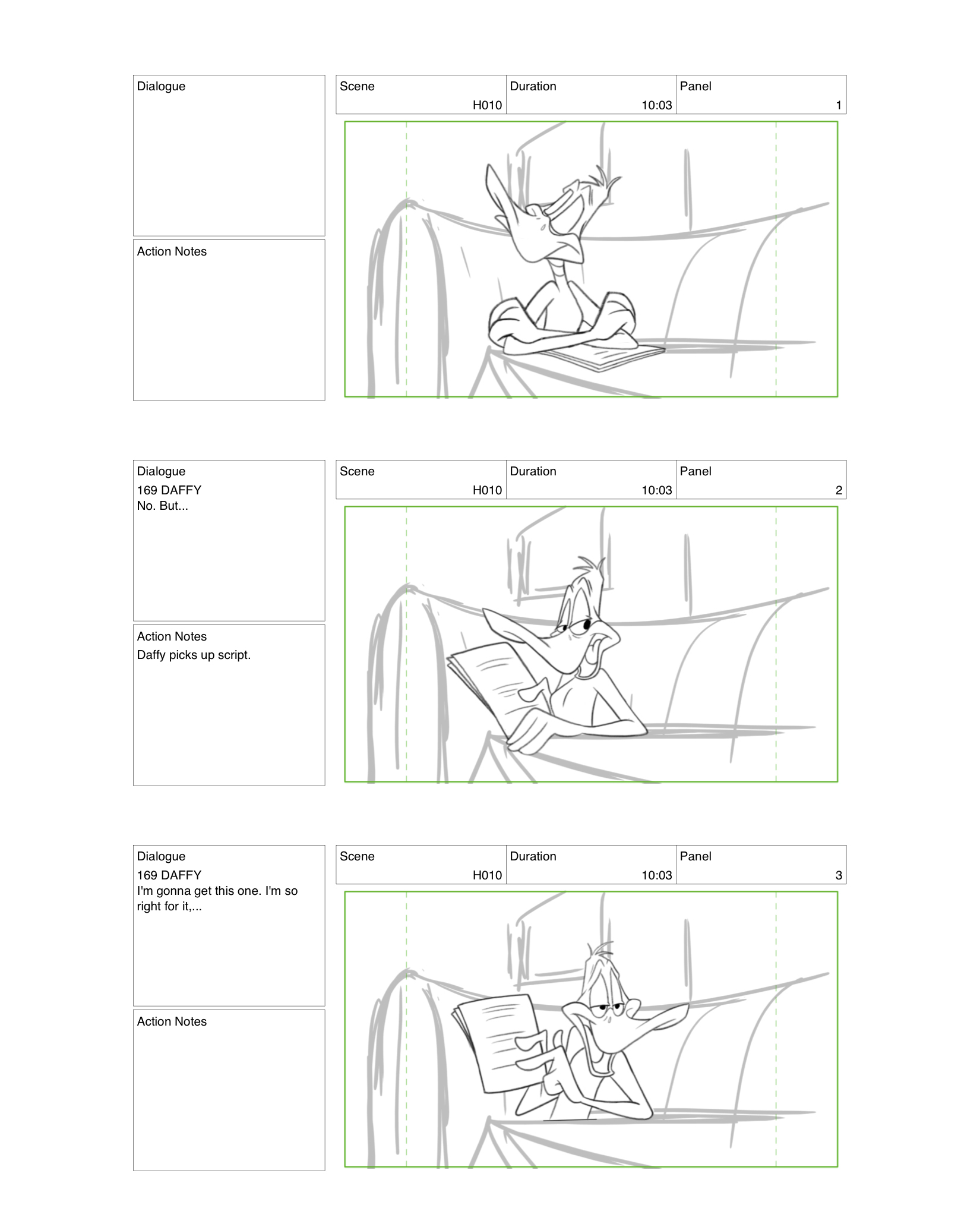 Dialogue

Action Notes

| Scene | Duration | Panel |
|---|---|---|
| H010 | 10:03 | 1 |

Dialogue
169 DAFFY
No. But...

Action Notes
Daffy picks up script.

| Scene | Duration | Panel |
|---|---|---|
| H010 | 10:03 | 2 |

Dialogue
169 DAFFY
I'm gonna get this one. I'm so right for it,...

Action Notes

| Scene | Duration | Panel |
|---|---|---|
| H010 | 10:03 | 3 |