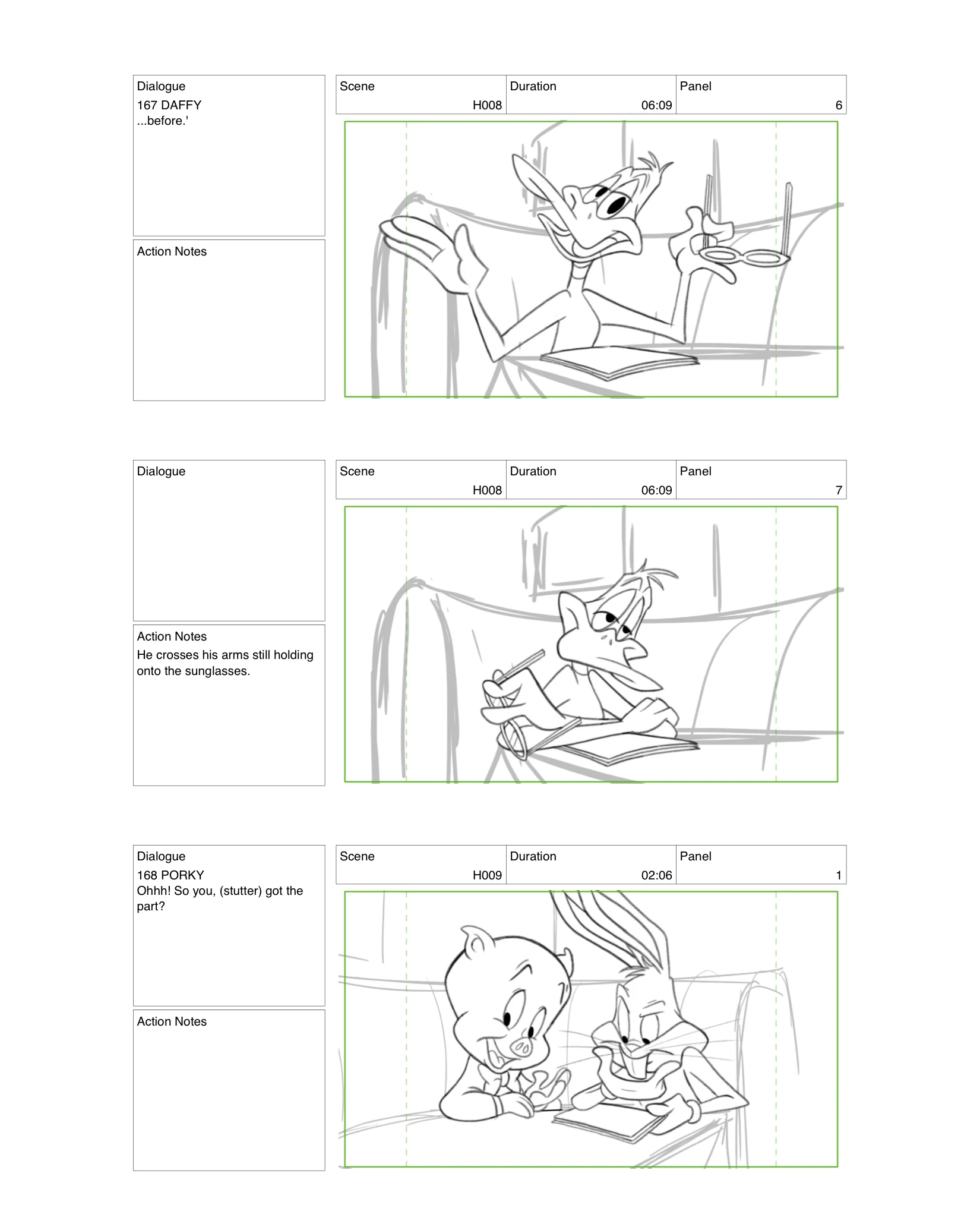 Dialogue
167 DAFFY
...before.'

Action Notes

| Scene | Duration | Panel |
|---|---|---|
| H008 | 06:09 | 6 |

Dialogue

Action Notes
He crosses his arms still holding onto the sunglasses.

| Scene | Duration | Panel |
|---|---|---|
| H008 | 06:09 | 7 |

Dialogue
168 PORKY
Ohhh! So you, (stutter) got the part?

Action Notes

| Scene | Duration | Panel |
|---|---|---|
| H009 | 02:06 | 1 |