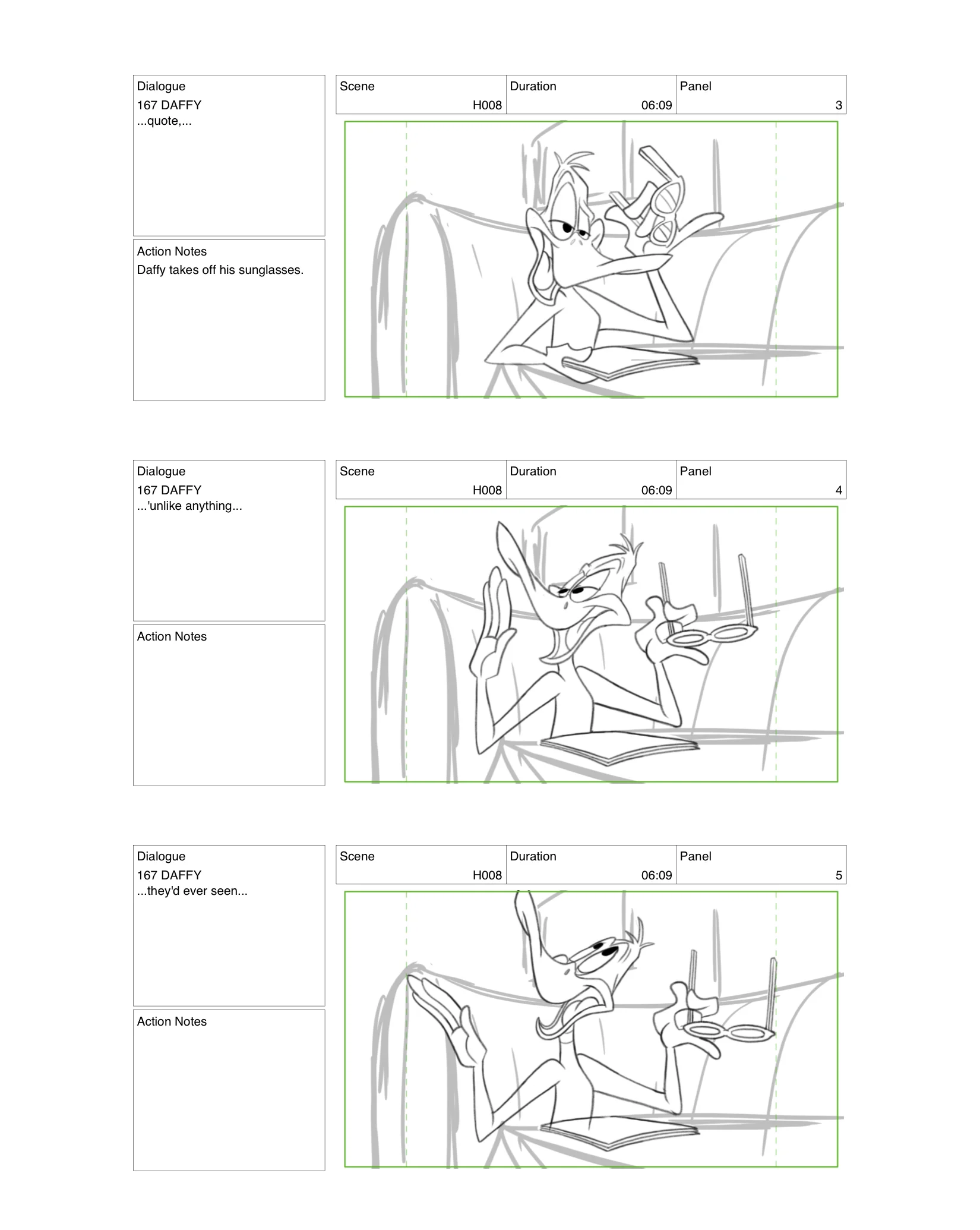 Dialogue
167 DAFFY
...quote,...

Action Notes
Daffy takes off his sunglasses.

| Scene | Duration | Panel |
|---|---|---|
| H008 | 06:09 | 3 |

Dialogue
167 DAFFY
...'unlike anything...

Action Notes

| Scene | Duration | Panel |
|---|---|---|
| H008 | 06:09 | 4 |

Dialogue
167 DAFFY
...they'd ever seen...

Action Notes

| Scene | Duration | Panel |
|---|---|---|
| H008 | 06:09 | 5 |