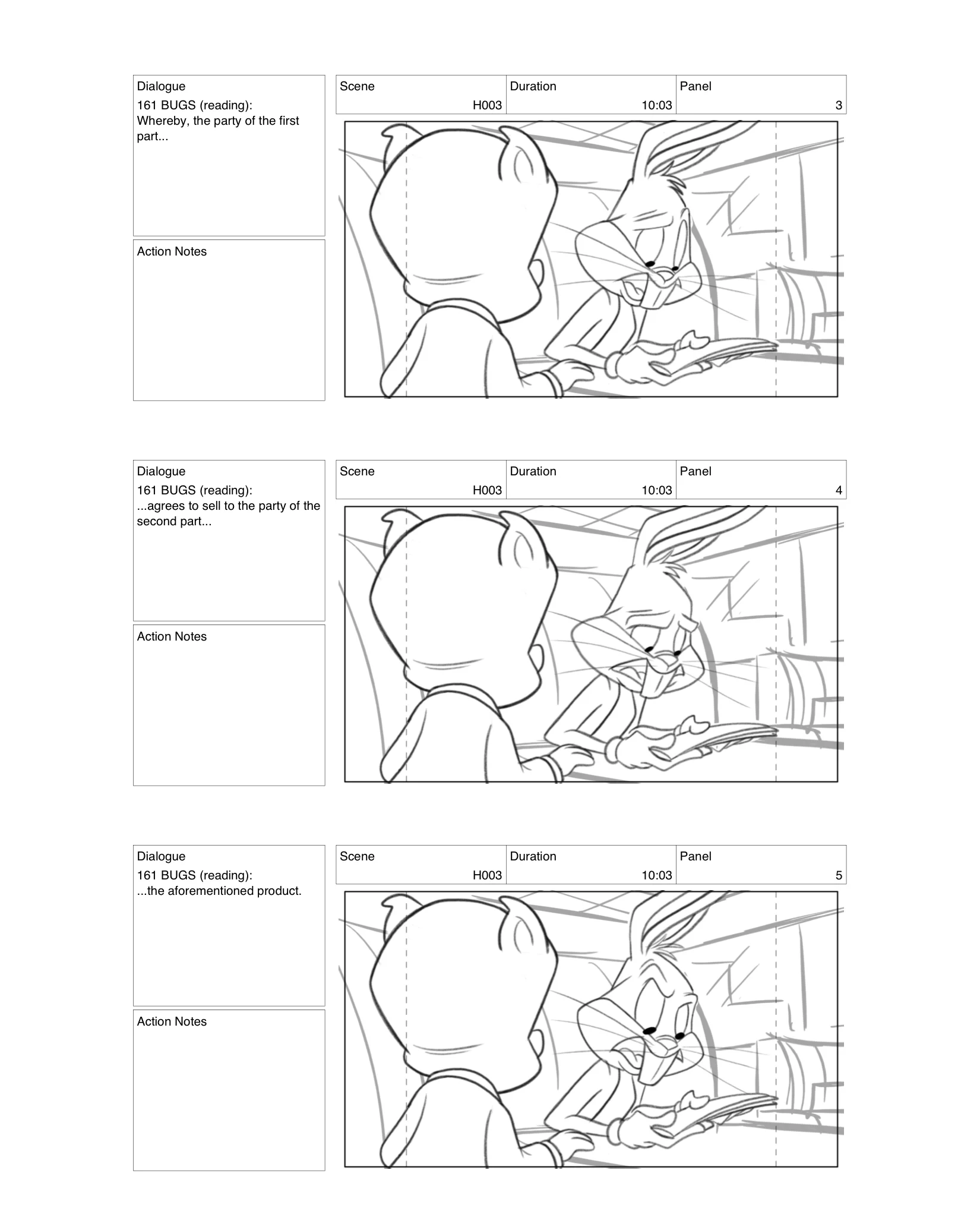 Dialogue
161 BUGS (reading):
Whereby, the party of the first part...

Action Notes

| Scene | Duration | Panel |
|---|---|---|
| H003 | 10:03 | 3 |

Dialogue
161 BUGS (reading):
...agrees to sell to the party of the second part...

Action Notes

| Scene | Duration | Panel |
|---|---|---|
| H003 | 10:03 | 4 |

Dialogue
161 BUGS (reading):
...the aforementioned product.

Action Notes

| Scene | Duration | Panel |
|---|---|---|
| H003 | 10:03 | 5 |