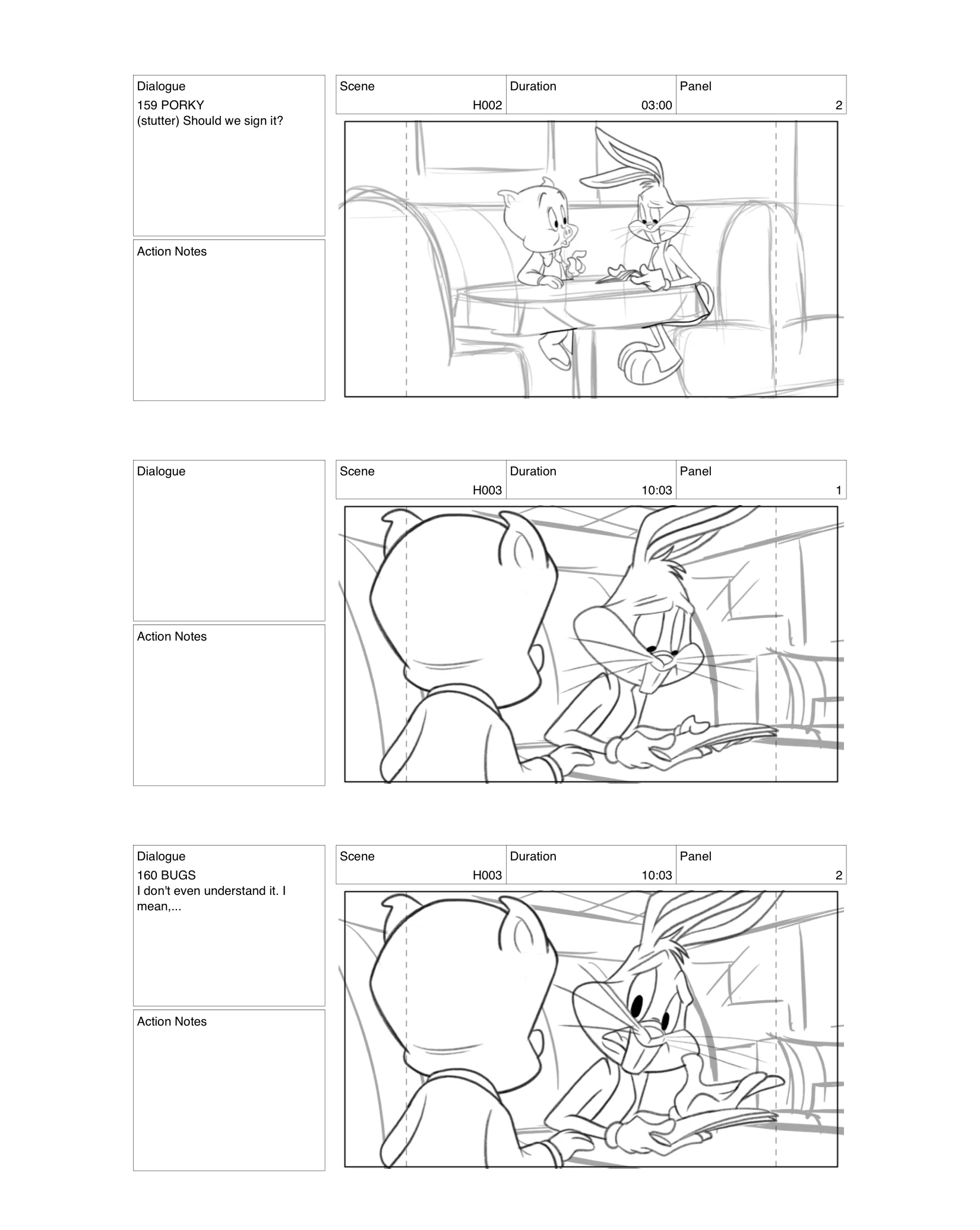 Dialogue
159 PORKY
(stutter) Should we sign it?

Action Notes

| Scene | Duration | Panel |
|---|---|---|
| H002 | 03:00 | 2 |

Dialogue

Action Notes

| Scene | Duration | Panel |
|---|---|---|
| H003 | 10:03 | 1 |

Dialogue
160 BUGS
I don't even understand it. I mean,...

Action Notes

| Scene | Duration | Panel |
|---|---|---|
| H003 | 10:03 | 2 |