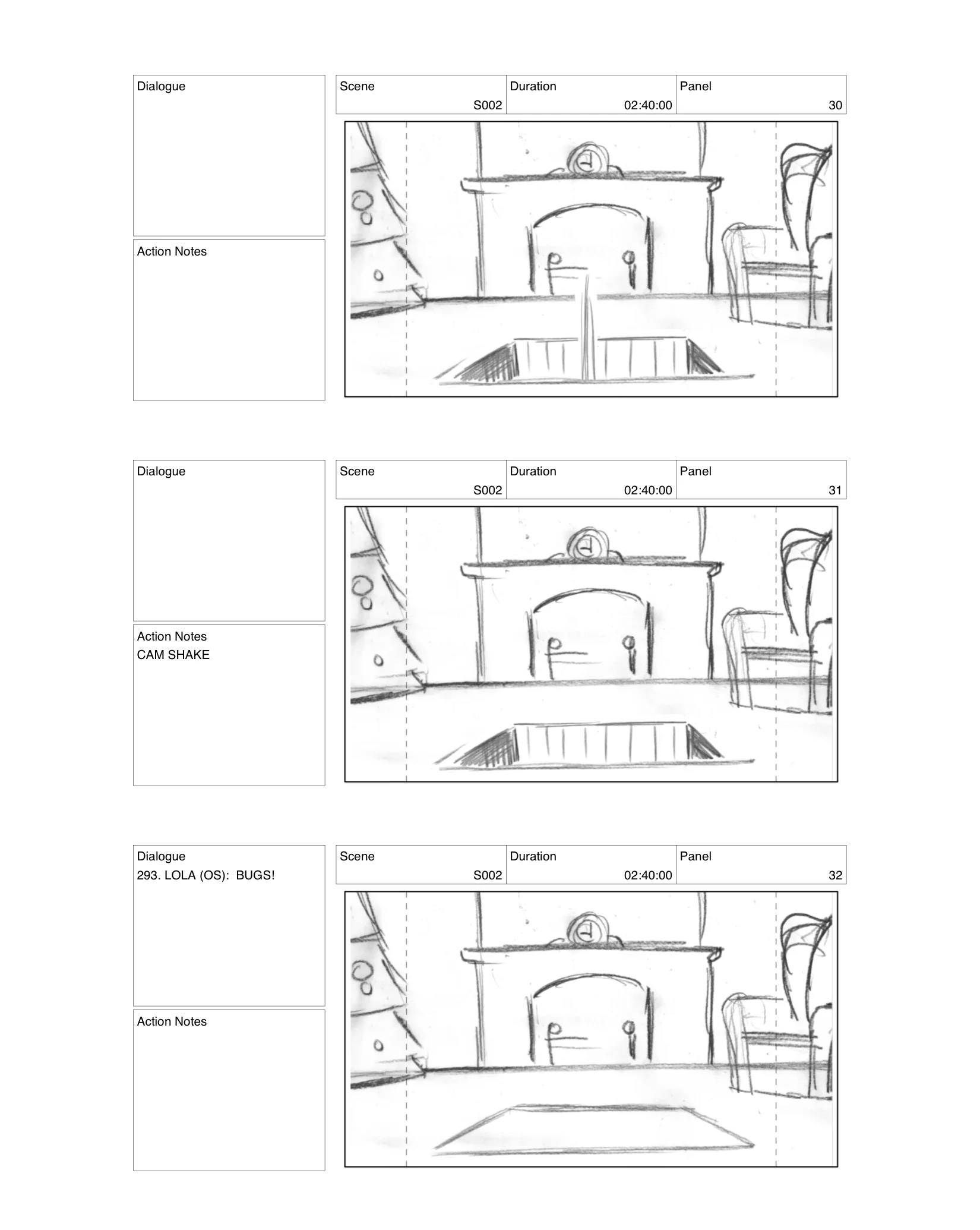 Dialogue

Action Notes

| Scene | Duration | Panel |
|---|---|---|
| S002 | 02:40:00 | 30 |

Dialogue

Action Notes
CAM SHAKE

| Scene | Duration | Panel |
|---|---|---|
| S002 | 02:40:00 | 31 |

Dialogue
293. LOLA (OS): BUGS!

Action Notes

| Scene | Duration | Panel |
|---|---|---|
| S002 | 02:40:00 | 32 |