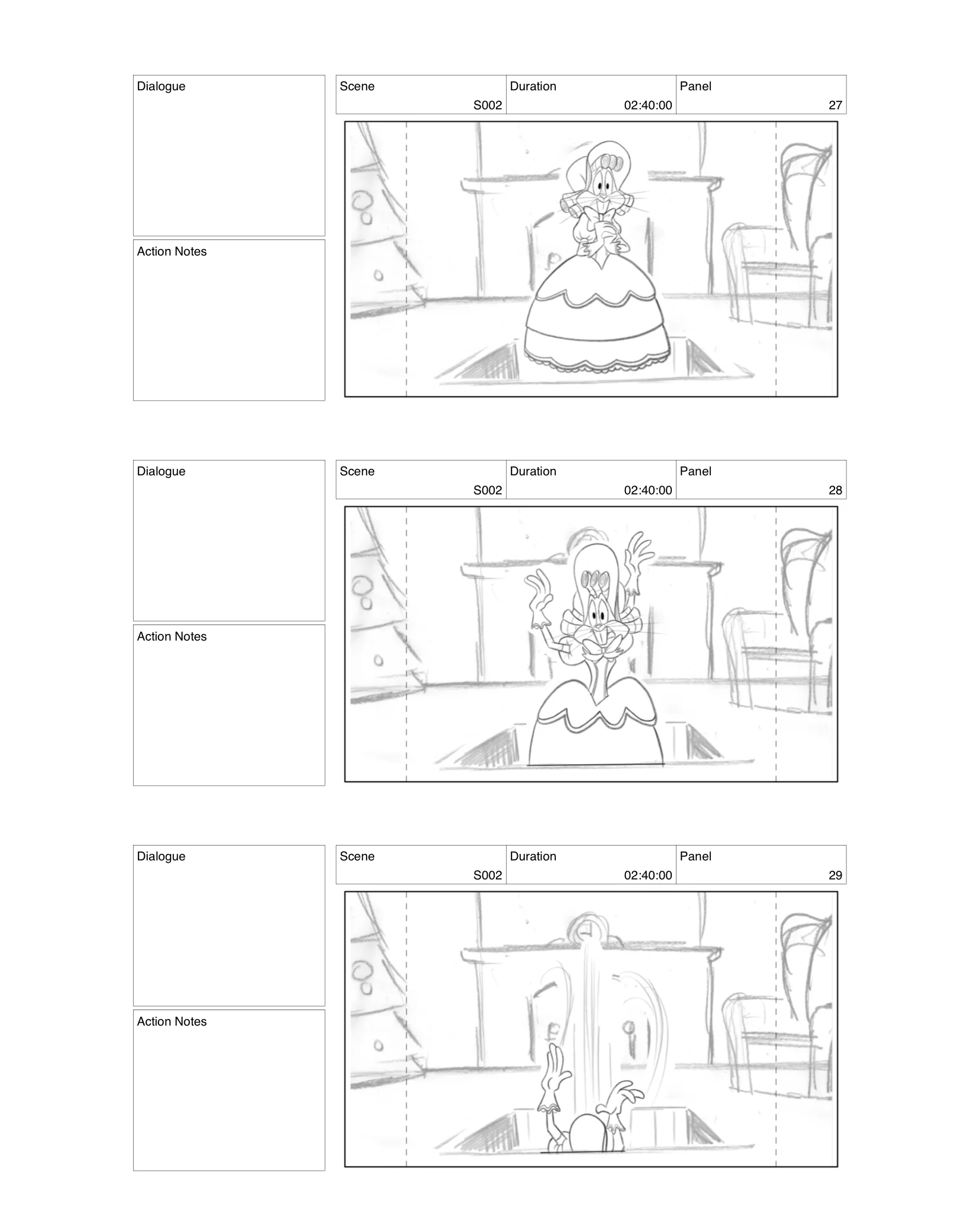 Dialogue

Action Notes

| Scene | Duration | Panel |
|---|---|---|
| S002 | 02:40:00 | 27 |

Dialogue

Action Notes

| Scene | Duration | Panel |
|---|---|---|
| S002 | 02:40:00 | 28 |

Dialogue

Action Notes

| Scene | Duration | Panel |
|---|---|---|
| S002 | 02:40:00 | 29 |