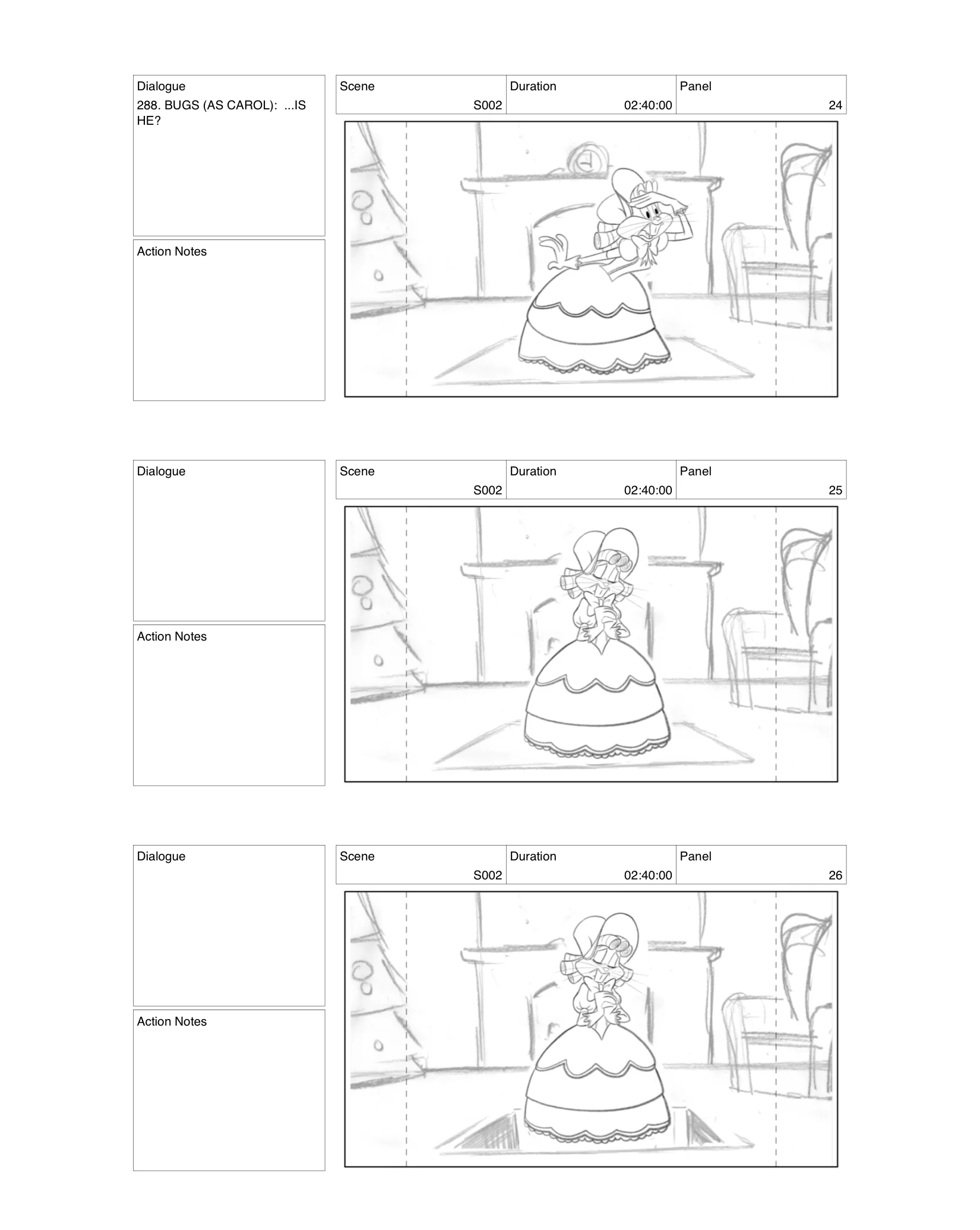 Dialogue
288. BUGS (AS CAROL): ...IS HE?

Action Notes

| Scene | Duration | Panel |
|---|---|---|
| S002 | 02:40:00 | 24 |

Dialogue

Action Notes

| Scene | Duration | Panel |
|---|---|---|
| S002 | 02:40:00 | 25 |

Dialogue

Action Notes

| Scene | Duration | Panel |
|---|---|---|
| S002 | 02:40:00 | 26 |