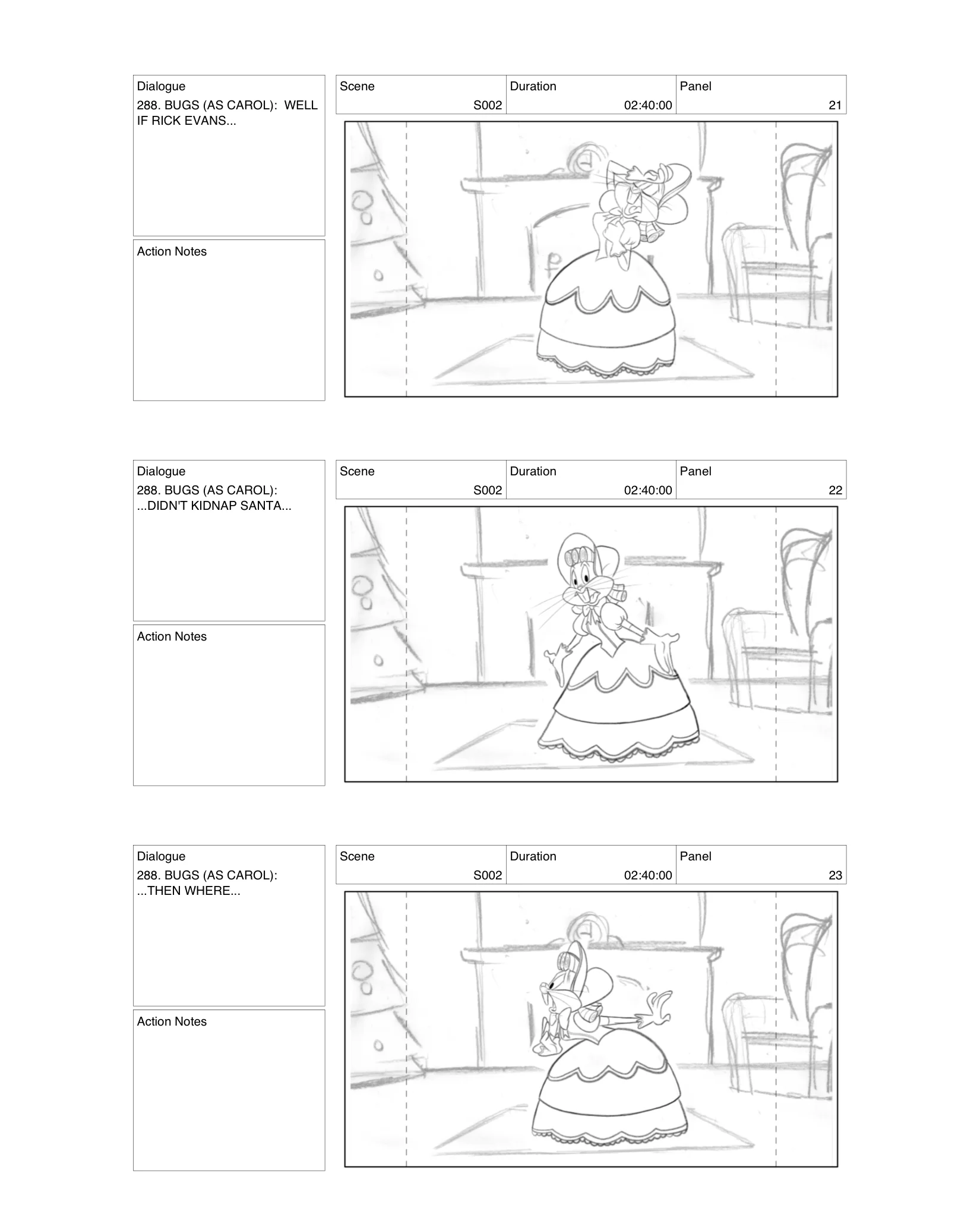 Dialogue
288. BUGS (AS CAROL): WELL IF RICK EVANS...

Action Notes

| Scene | Duration | Panel |
|---|---|---|
| S002 | 02:40:00 | 21 |

Dialogue
288. BUGS (AS CAROL): ...DIDN'T KIDNAP SANTA...

Action Notes

| Scene | Duration | Panel |
|---|---|---|
| S002 | 02:40:00 | 22 |

Dialogue
288. BUGS (AS CAROL): ...THEN WHERE...

Action Notes

| Scene | Duration | Panel |
|---|---|---|
| S002 | 02:40:00 | 23 |