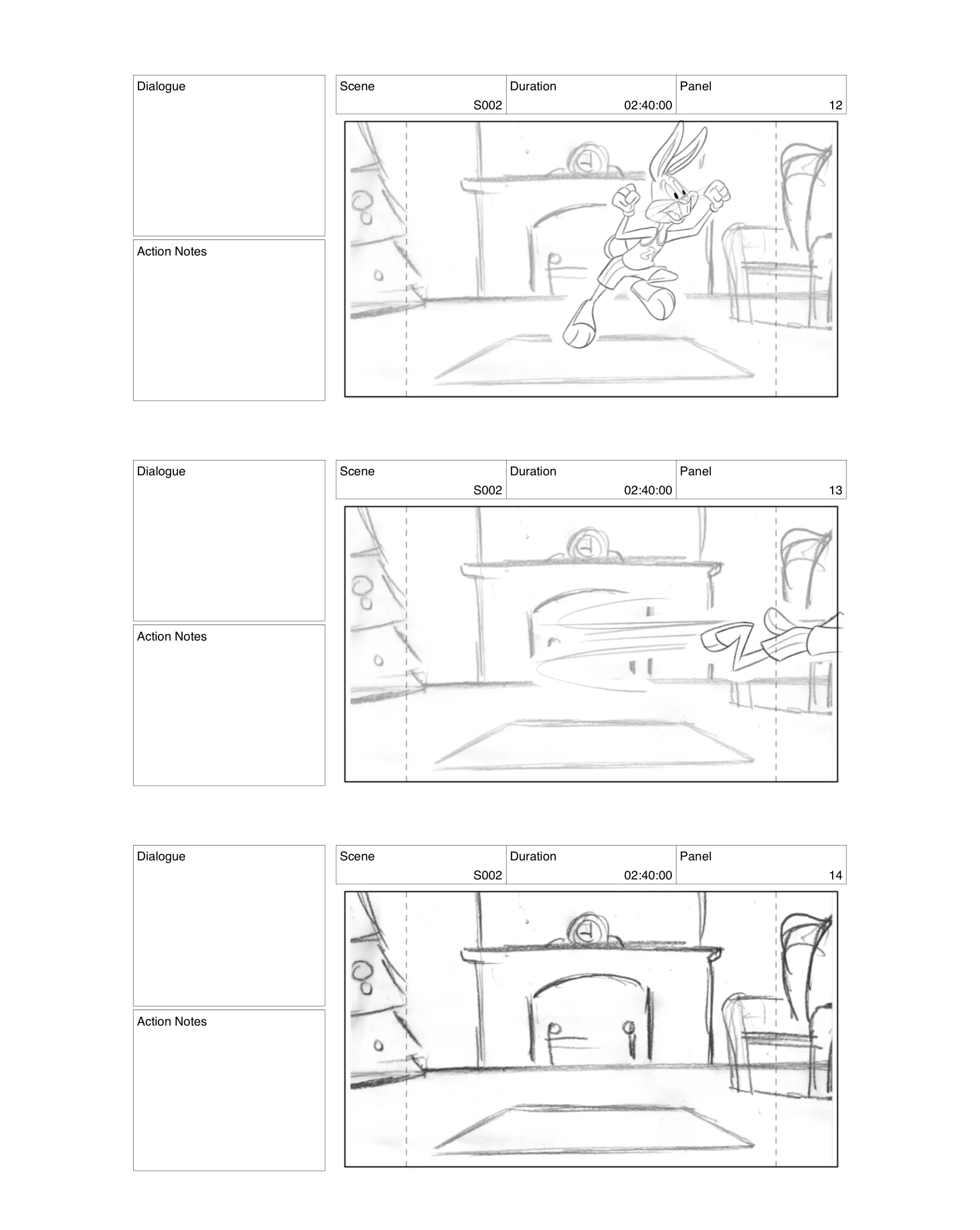 Dialogue

Action Notes

| Scene | Duration | Panel |
|---|---|---|
| S002 | 02:40:00 | 12 |

Dialogue

Action Notes

| Scene | Duration | Panel |
|---|---|---|
| S002 | 02:40:00 | 13 |

Dialogue

Action Notes

| Scene | Duration | Panel |
|---|---|---|
| S002 | 02:40:00 | 14 |