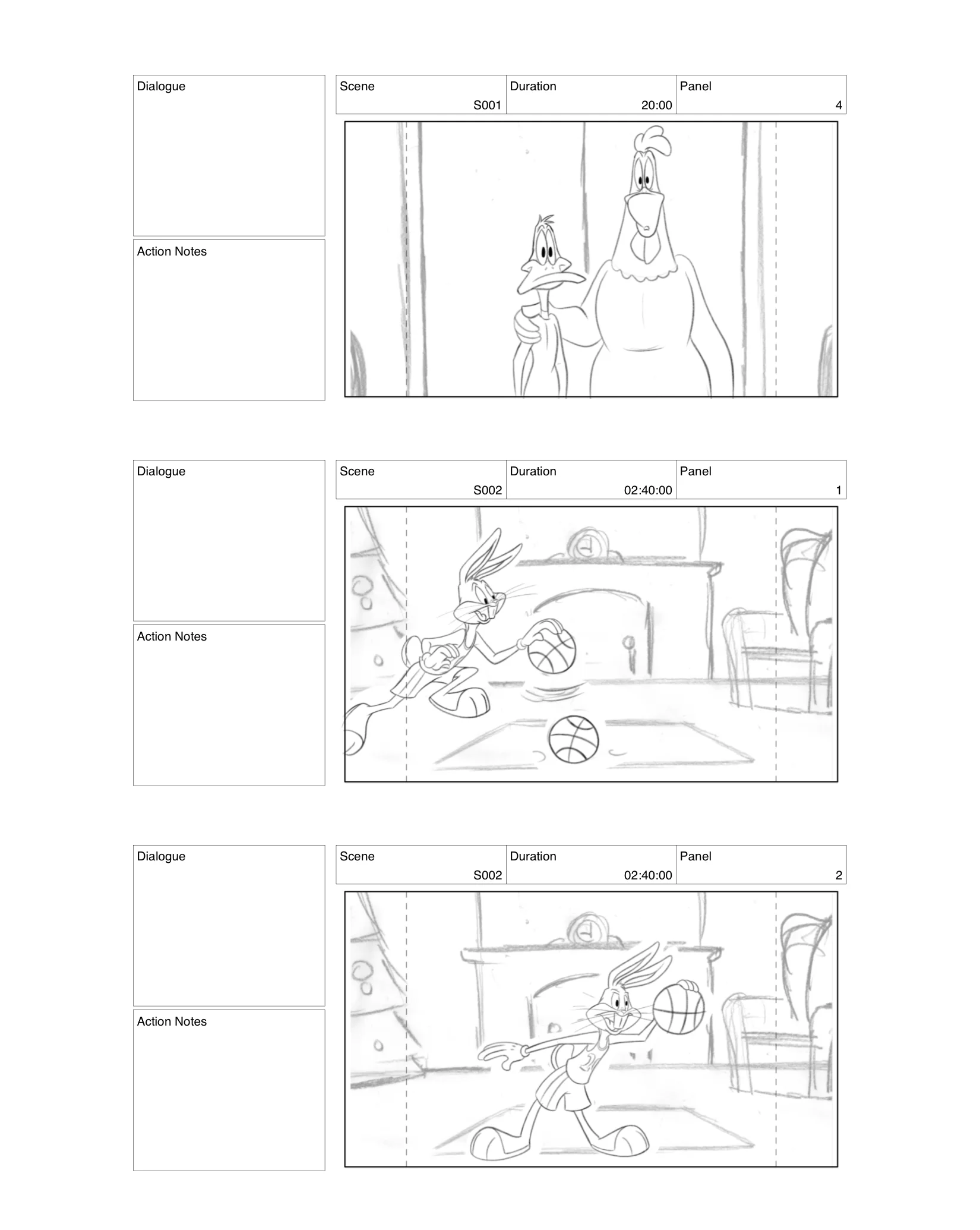 Dialogue

Action Notes

| Scene | Duration | Panel |
|---|---|---|
| S001 | 20:00 | 4 |

Dialogue

Action Notes

| Scene | Duration | Panel |
|---|---|---|
| S002 | 02:40:00 | 1 |

Dialogue

Action Notes

| Scene | Duration | Panel |
|---|---|---|
| S002 | 02:40:00 | 2 |