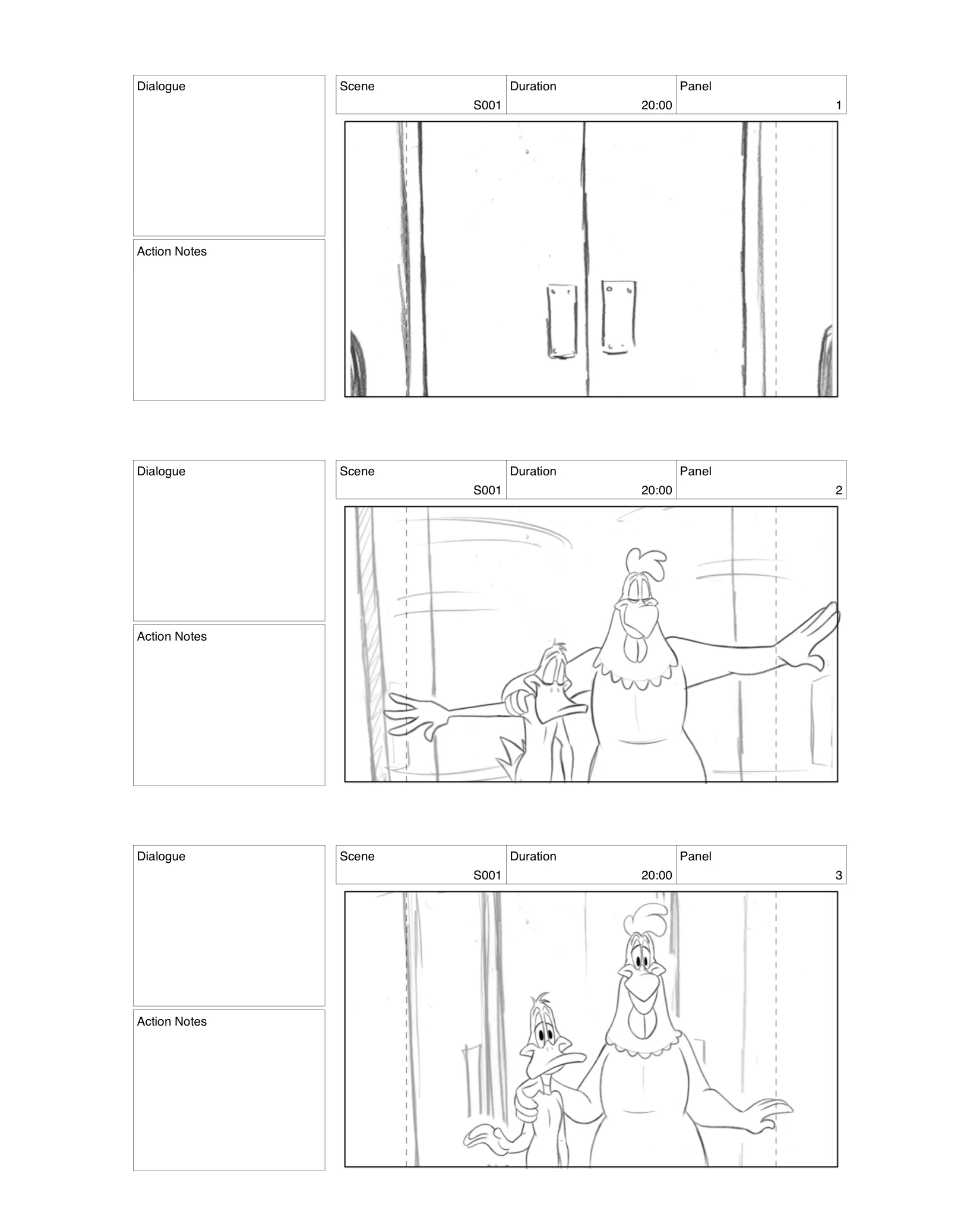 Dialogue

Action Notes

| Scene | Duration | Panel |
|---|---|---|
| S001 | 20:00 | 1 |

Dialogue

Action Notes

| Scene | Duration | Panel |
|---|---|---|
| S001 | 20:00 | 2 |

Dialogue

Action Notes

| Scene | Duration | Panel |
|---|---|---|
| S001 | 20:00 | 3 |