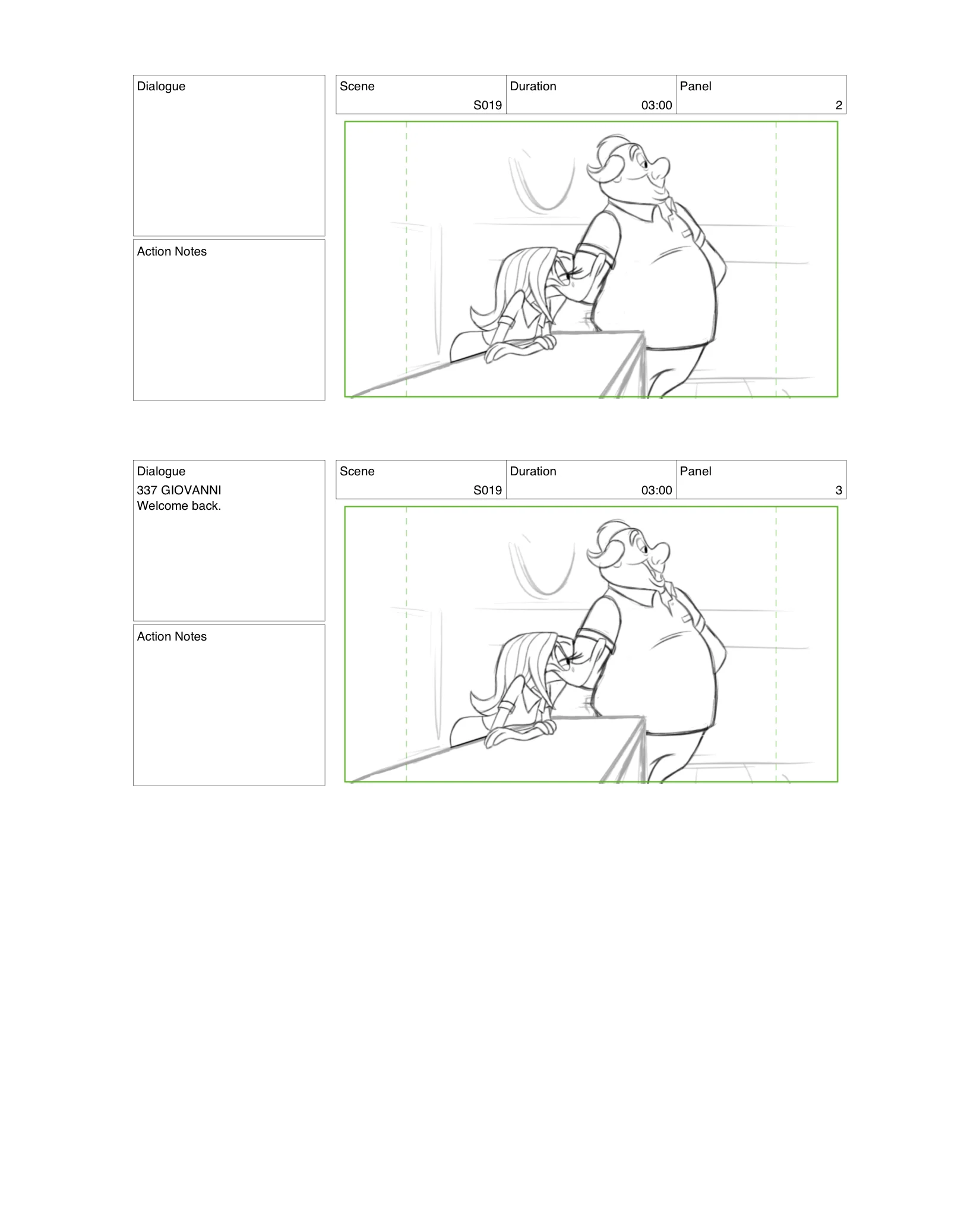 Dialogue

Action Notes

| Scene | Duration | Panel |
|---|---|---|
| S019 | 03:00 | 2 |

Dialogue
337 GIOVANNI
Welcome back.

Action Notes

| Scene | Duration | Panel |
|---|---|---|
| S019 | 03:00 | 3 |