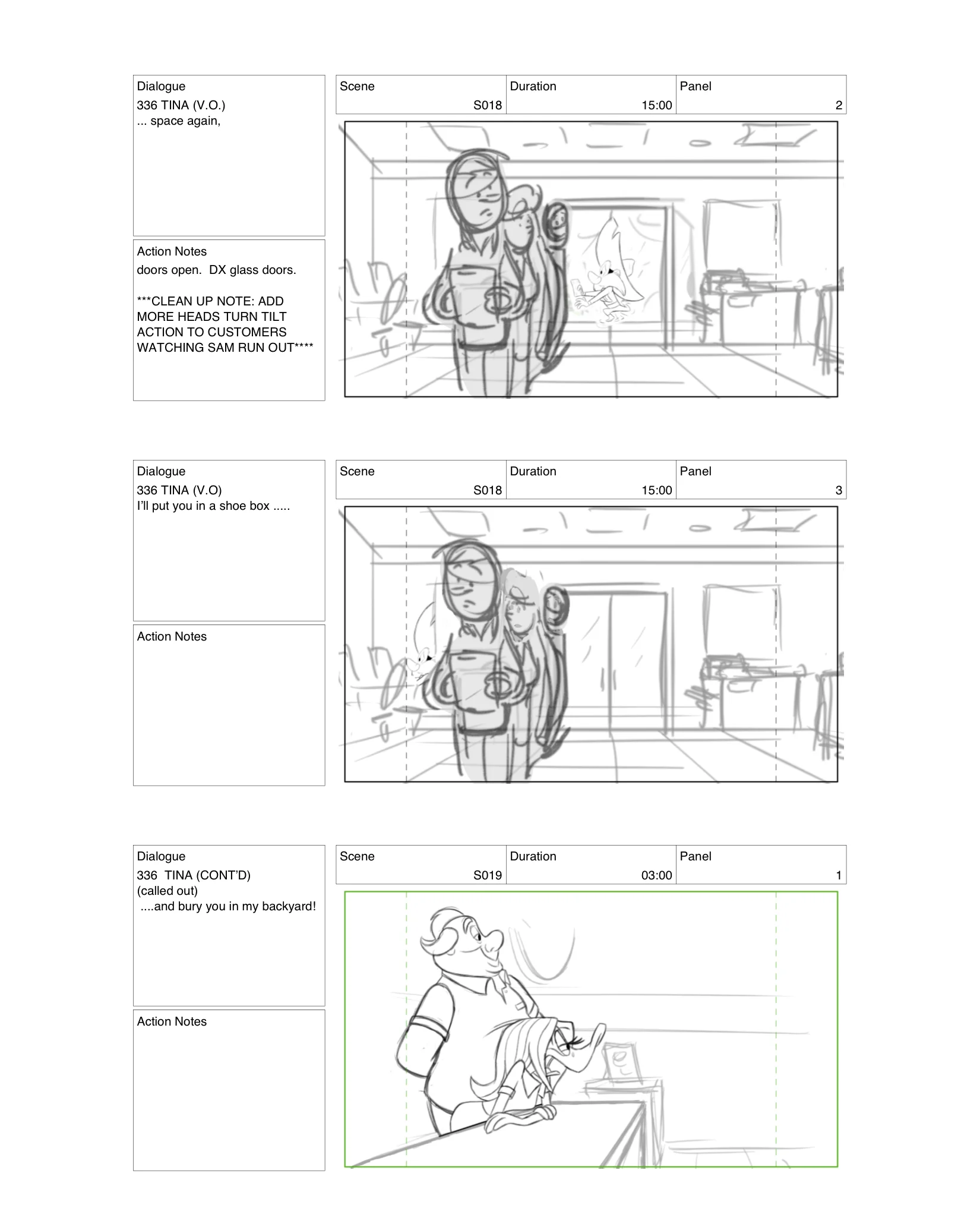 Dialogue
336 TINA (V.O.)
... space again,

Action Notes
doors open. DX glass doors.

***CLEAN UP NOTE: ADD MORE HEADS TURN TILT ACTION TO CUSTOMERS WATCHING SAM RUN OUT****

| Scene | Duration | Panel |
|---|---|---|
| S018 | 15:00 | 2 |

Dialogue
336 TINA (V.O)
I'll put you in a shoe box .....

Action Notes

| Scene | Duration | Panel |
|---|---|---|
| S018 | 15:00 | 3 |

Dialogue
336 TINA (CONT'D)
(called out)
....and bury you in my backyard!

Action Notes

| Scene | Duration | Panel |
|---|---|---|
| S019 | 03:00 | 1 |