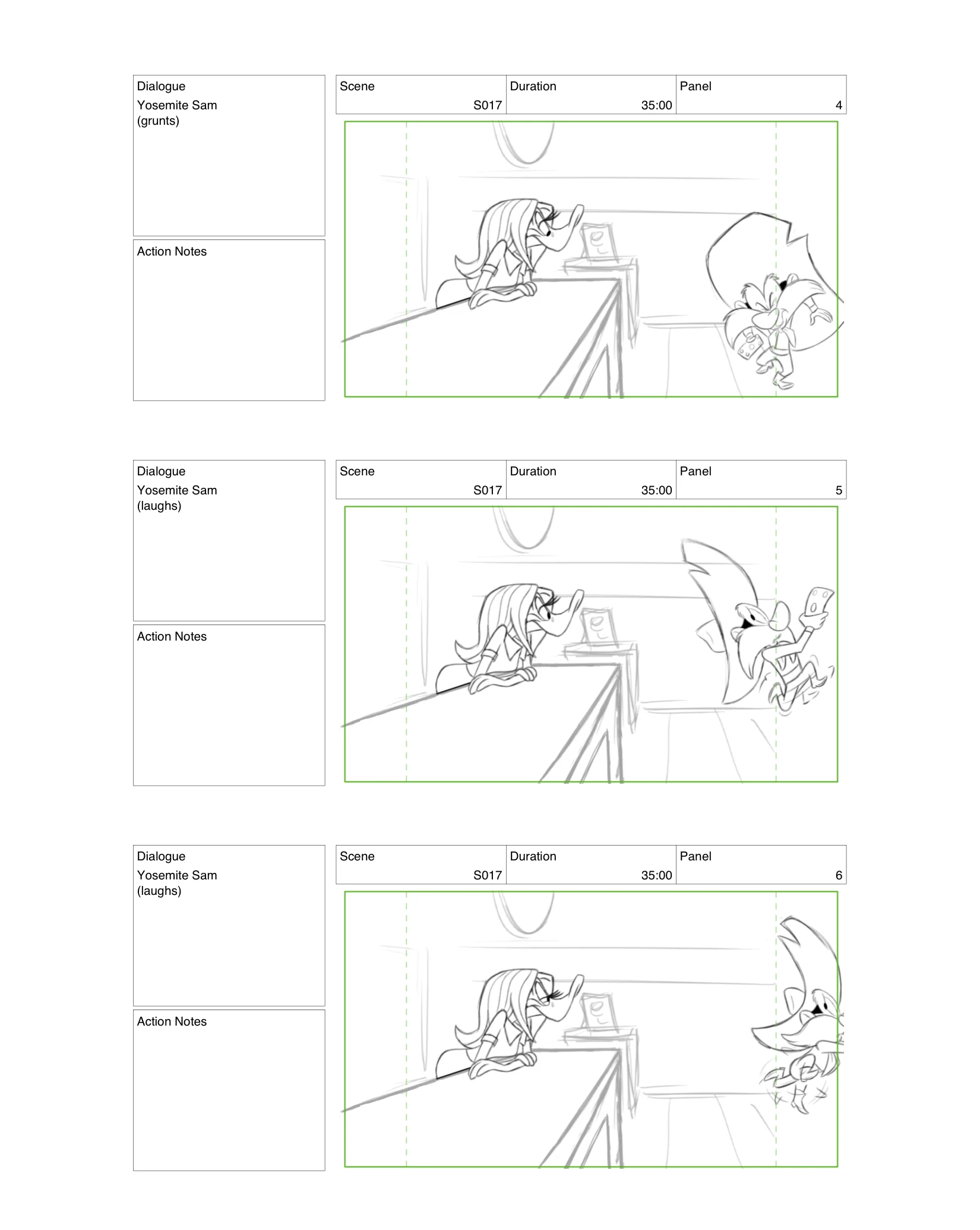 Dialogue
Yosemite Sam
(grunts)

Action Notes

| Scene | Duration | Panel |
|---|---|---|
| S017 | 35:00 | 4 |

Dialogue
Yosemite Sam
(laughs)

Action Notes

| Scene | Duration | Panel |
|---|---|---|
| S017 | 35:00 | 5 |

Dialogue
Yosemite Sam
(laughs)

Action Notes

| Scene | Duration | Panel |
|---|---|---|
| S017 | 35:00 | 6 |