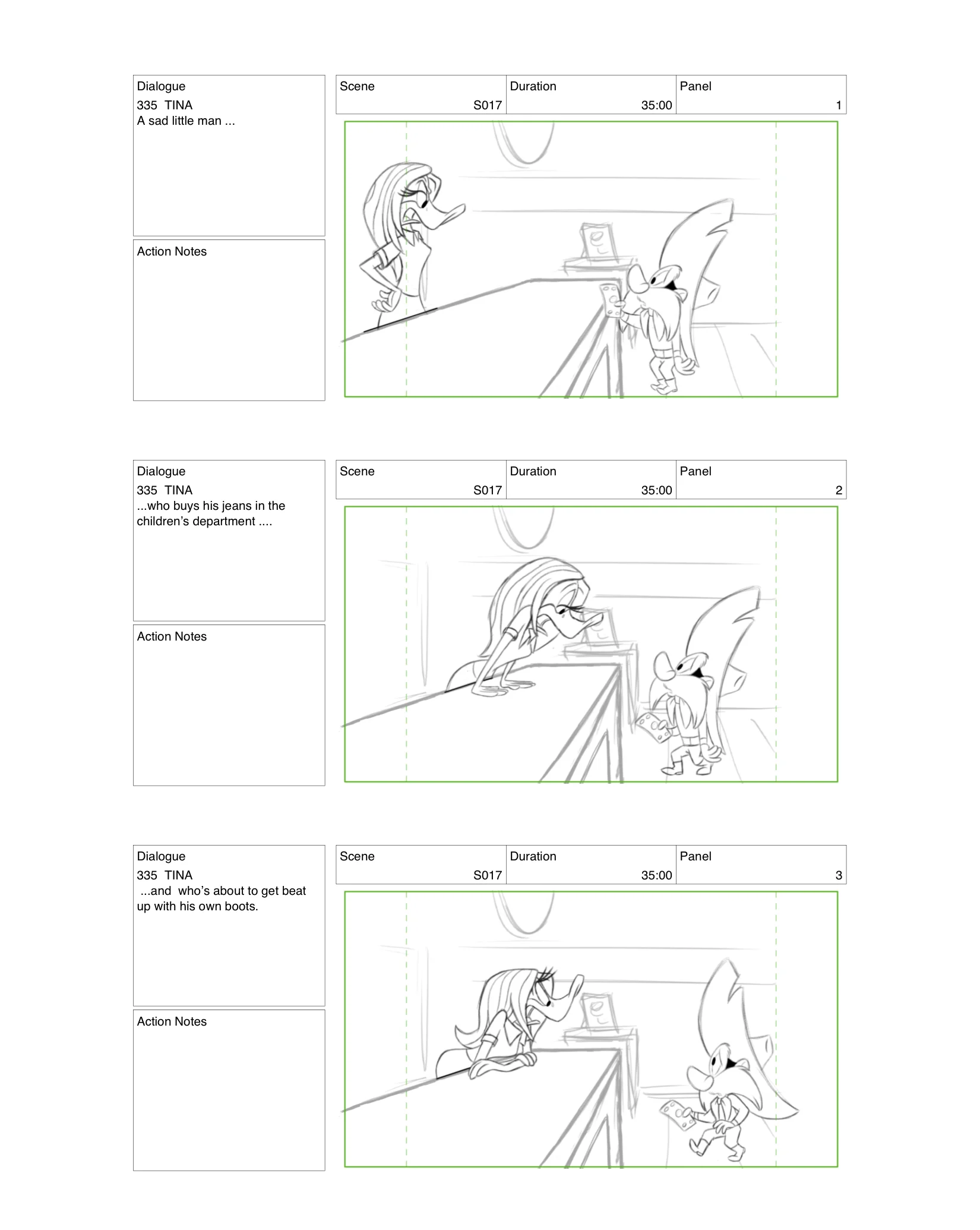 Dialogue
335 TINA
A sad little man ...

Action Notes

| Scene | Duration | Panel |
|---|---|---|
| S017 | 35:00 | 1 |

Dialogue
335 TINA
...who buys his jeans in the children's department ....

Action Notes

| Scene | Duration | Panel |
|---|---|---|
| S017 | 35:00 | 2 |

Dialogue
335 TINA
...and who's about to get beat up with his own boots.

Action Notes

| Scene | Duration | Panel |
|---|---|---|
| S017 | 35:00 | 3 |