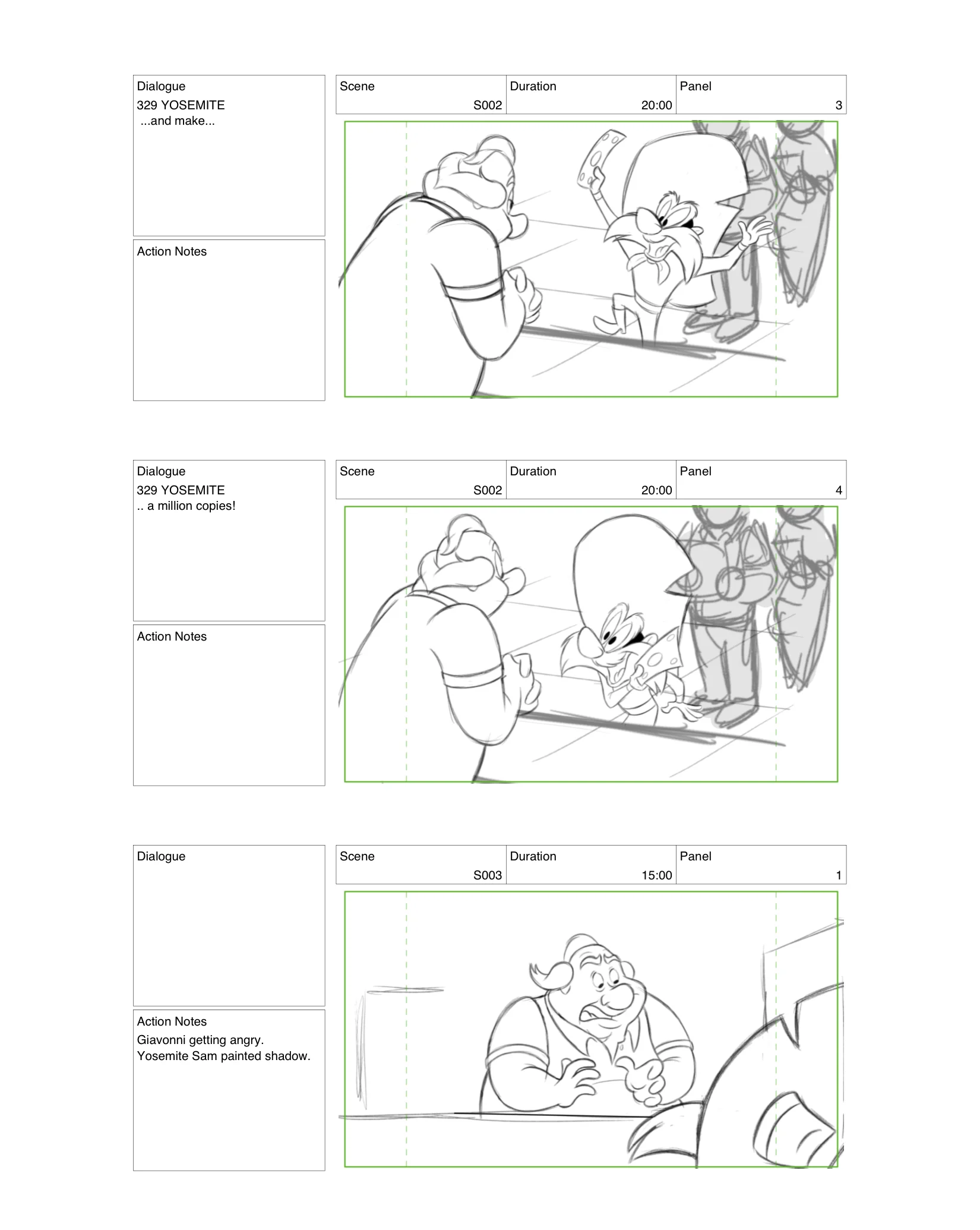 Dialogue
329 YOSEMITE
...and make...

Action Notes

| Scene | Duration | Panel |
|---|---|---|
| S002 | 20:00 | 3 |

Dialogue
329 YOSEMITE
.. a million copies!

Action Notes

| Scene | Duration | Panel |
|---|---|---|
| S002 | 20:00 | 4 |

Dialogue

Action Notes
Giavonni getting angry.
Yosemite Sam painted shadow.

| Scene | Duration | Panel |
|---|---|---|
| S003 | 15:00 | 1 |