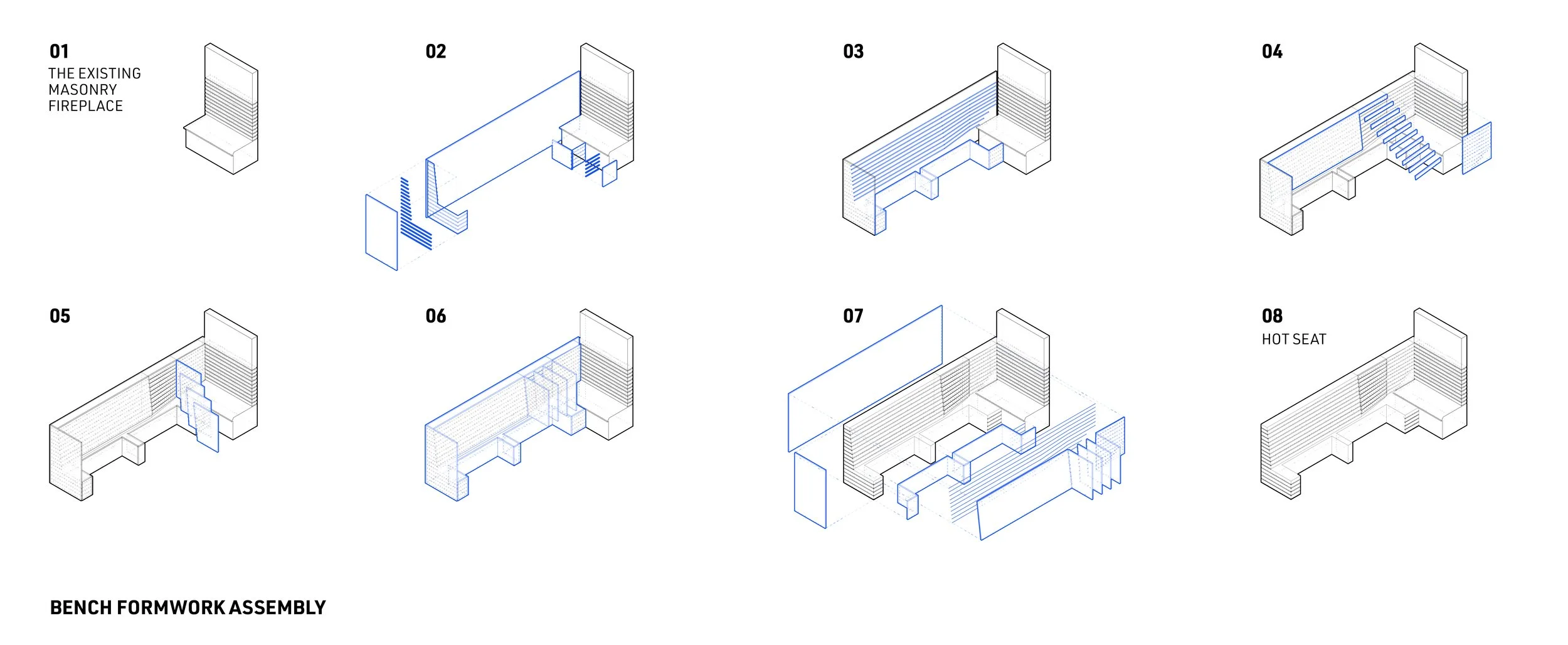 01
THE EXISTING MASONRY FIREPLACE

02

03

04

05

06

07

08
HOT SEAT

BENCH FORMWORK ASSEMBLY