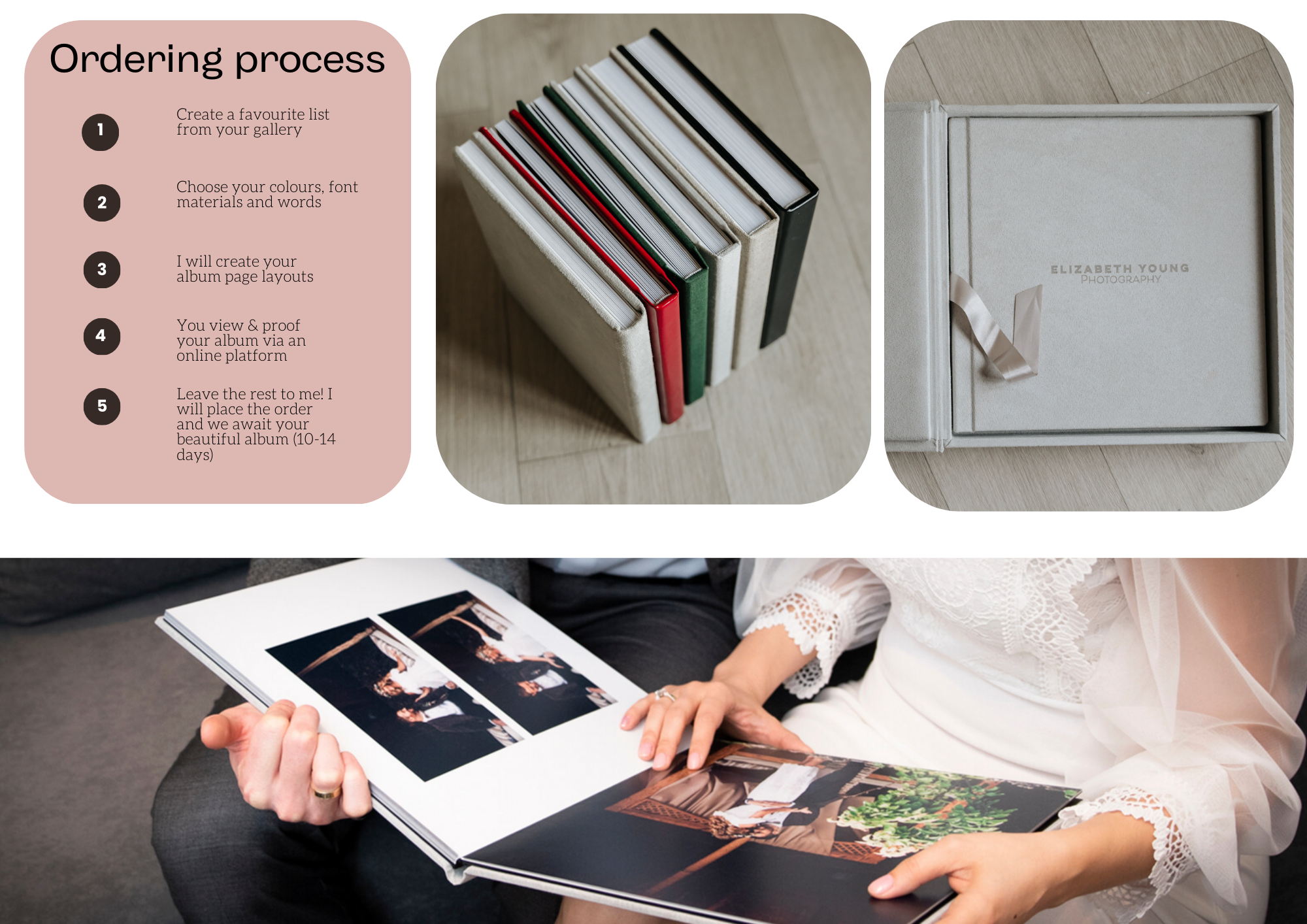 Ordering process

1 Create a favourite list from your gallery

2 Choose your colours, font materials and words

3 I will create your album page layouts

4 You view & proof your album via an online platform

5 Leave the rest to me! I will place the order and we await your beautiful album (10-14 days)

ELIZABETH YOUNG
PHOTOGRAPHY