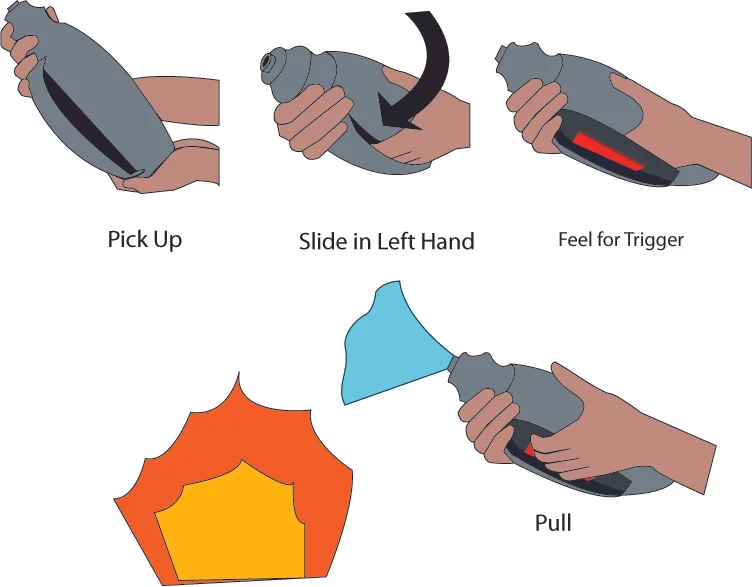 Pick Up

Slide in Left Hand

Feel for Trigger

Pull