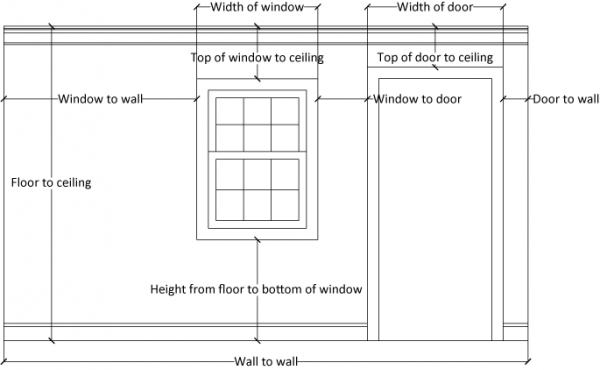 Width of window

Width of door

Top of window to ceiling

Top of door to ceiling

Window to wall

Window to door

Door to wall

Floor to ceiling

Height from floor to bottom of window

Wall to wall